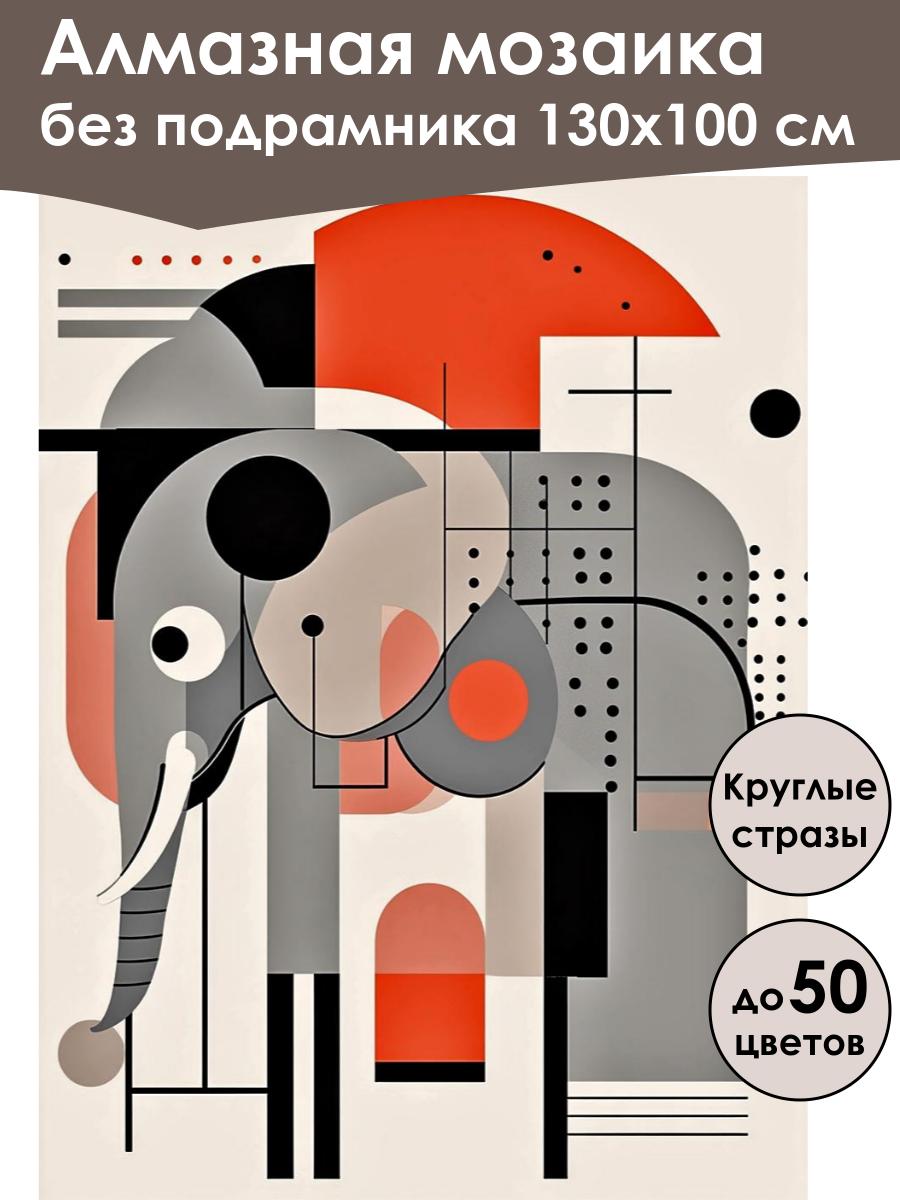 Алмазная мозаика
без подрамника 130х100 см

Круглые стразы

до 50 цветов