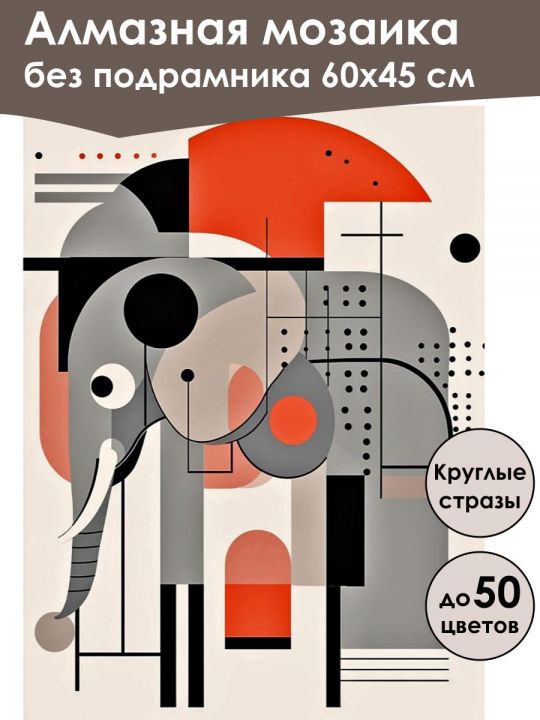 Алмазная мозаика
без подрамника 60х45 см

Круглые стразы

до 50 цветов