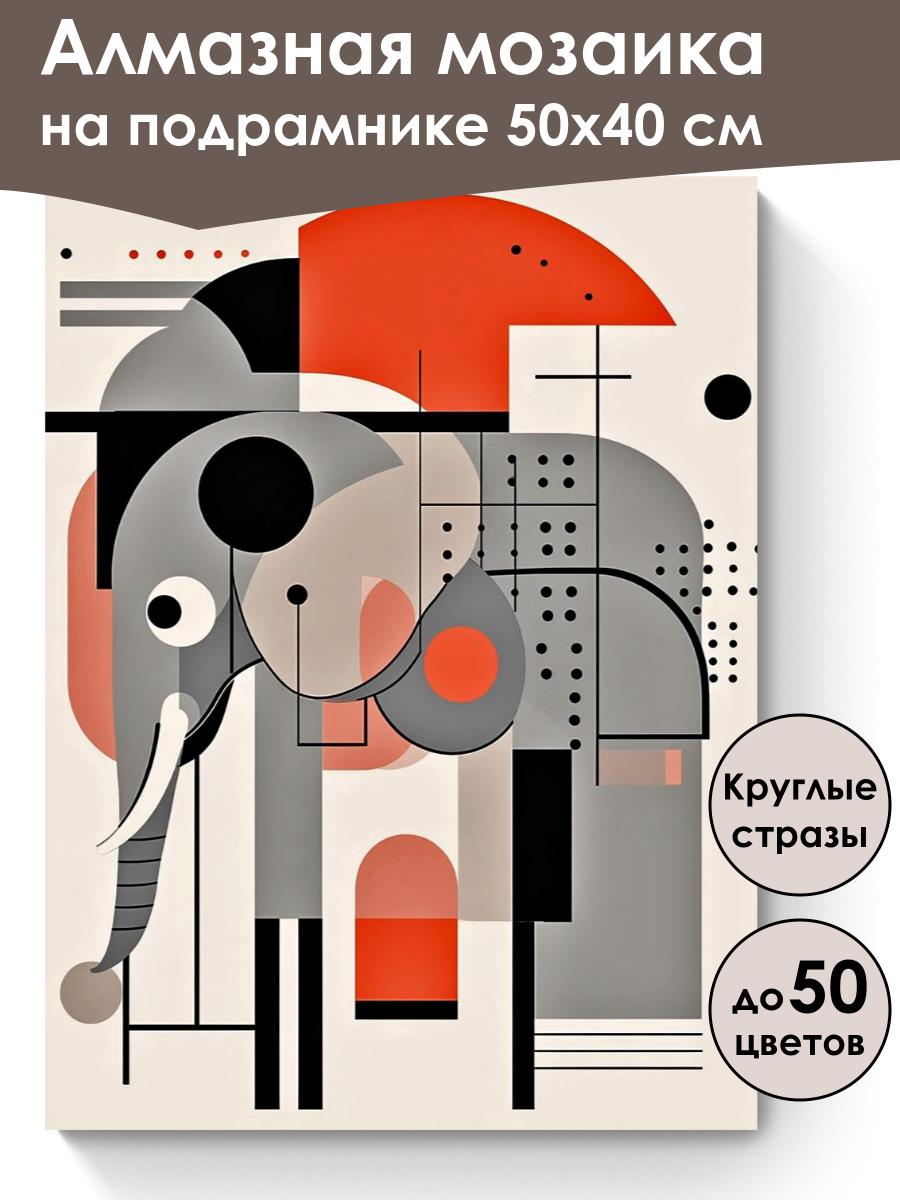 Алмазная мозаика
на подрамнике 50х40 см

Круглые
стразы

до 50
цветов