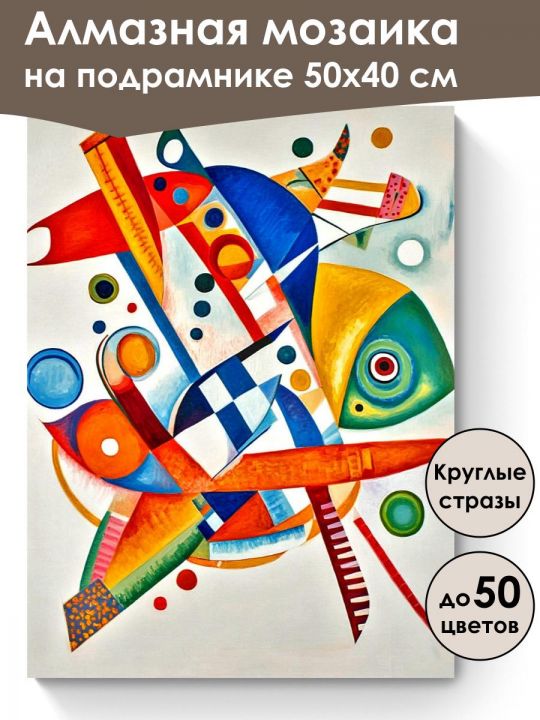 Алмазная мозаика
на подрамнике 50х40 см

Круглые стразы

до 50 цветов