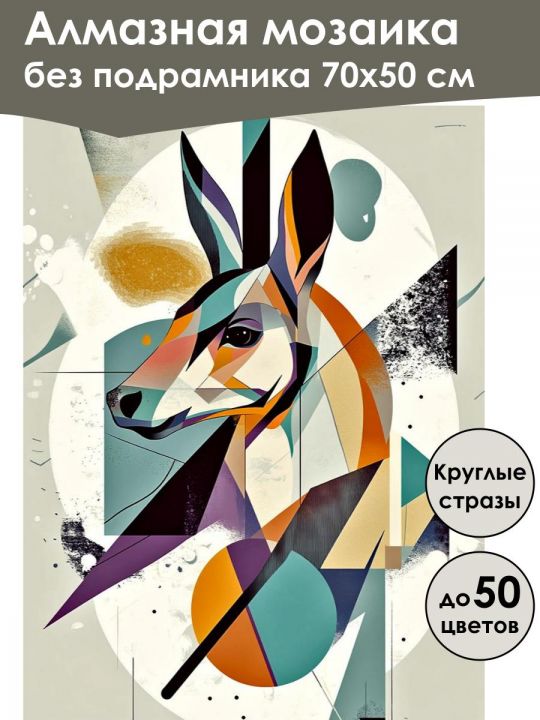 Алмазная мозаика
без подрамника 70х50 см

Круглые стразы

до 50 цветов