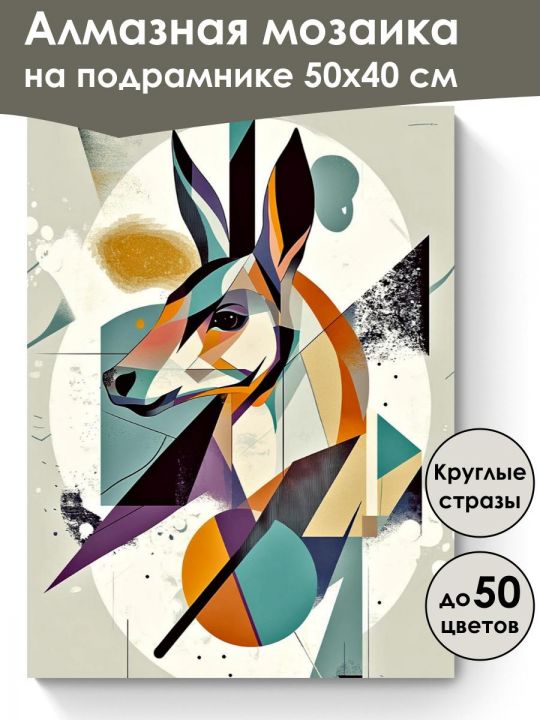 Алмазная мозаика
на подрамнике 50х40 см

Круглые стразы

до 50 цветов