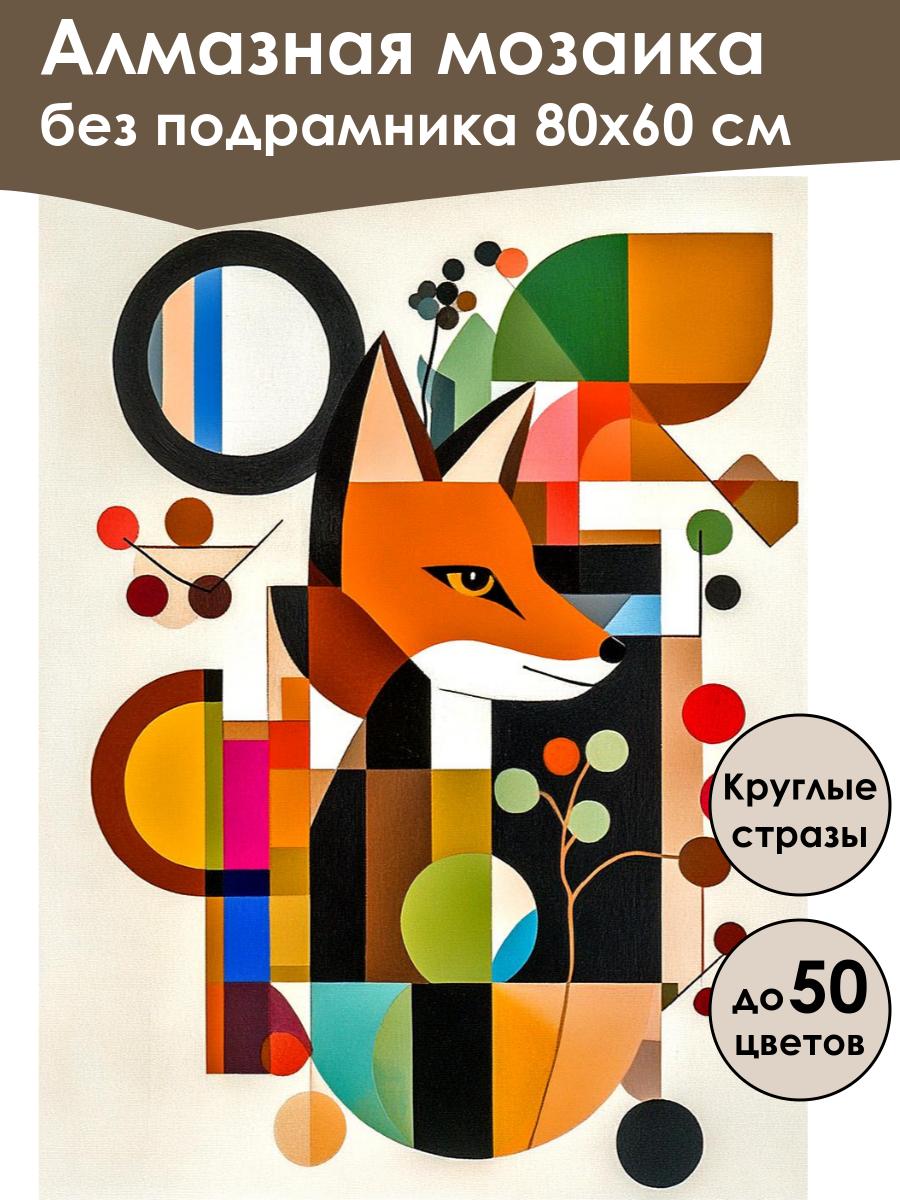 Алмазная мозаика
без подрамника 80х60 см

Круглые стразы

до 50 цветов