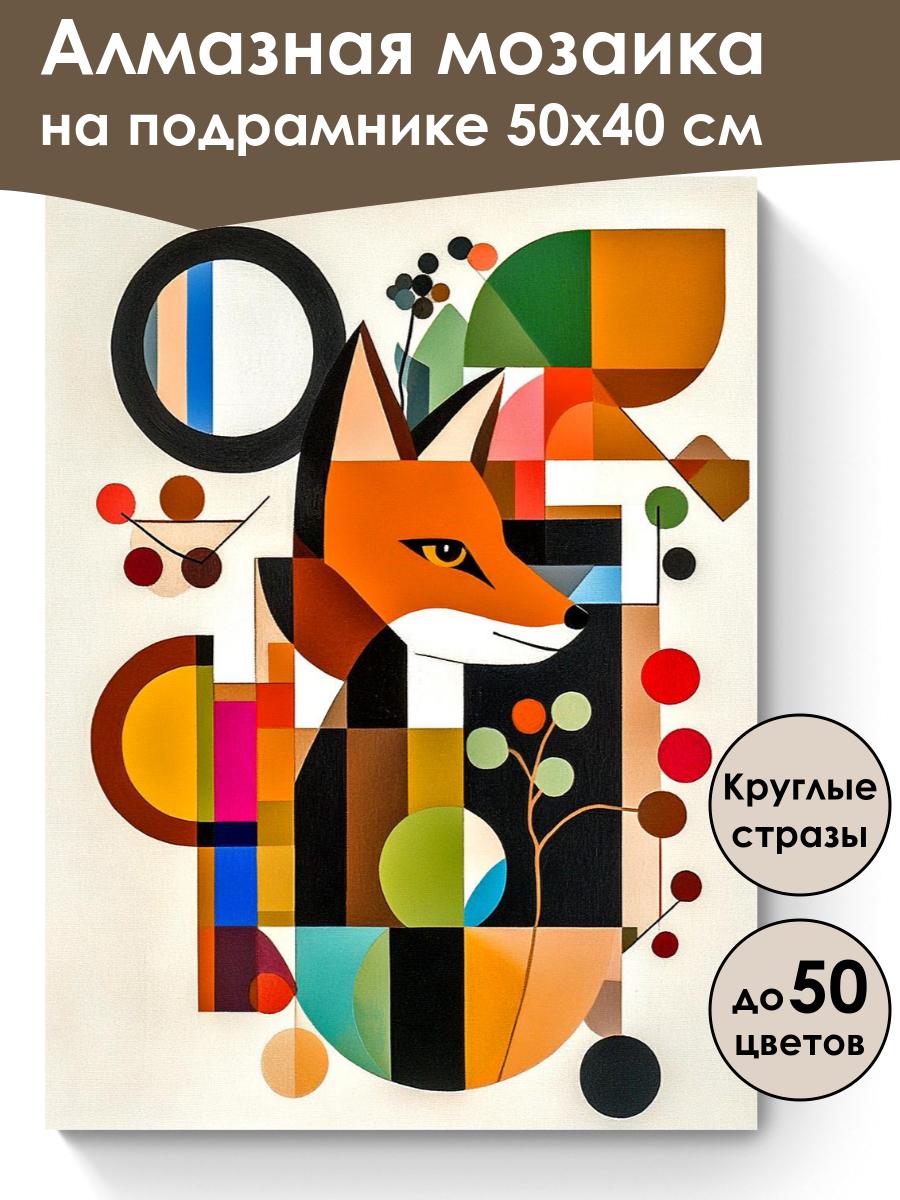 Алмазная мозаика на подрамнике 50х40 см

Круглые стразы

до 50 цветов