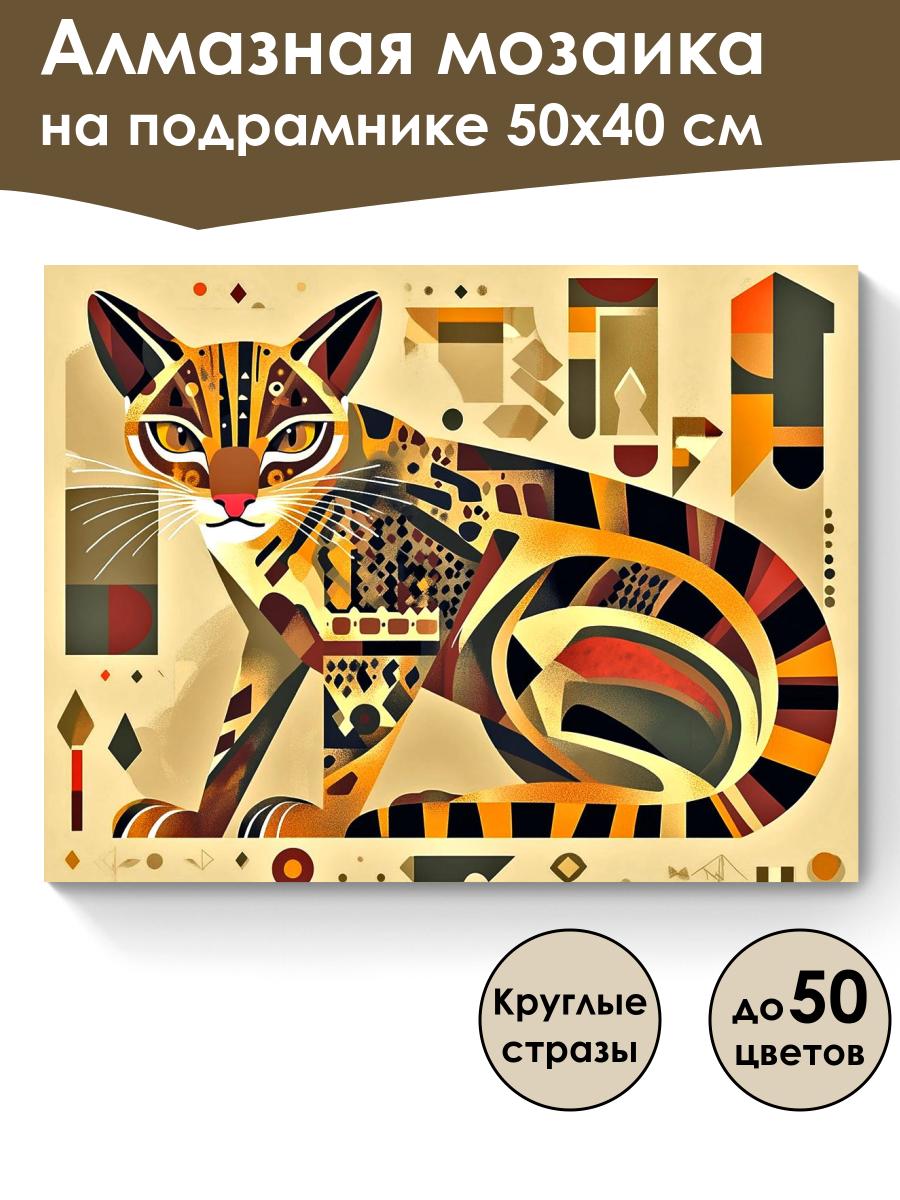 Алмазная мозаика
на подрамнике 50х40 см

Круглые
стразы

до 50
цветов