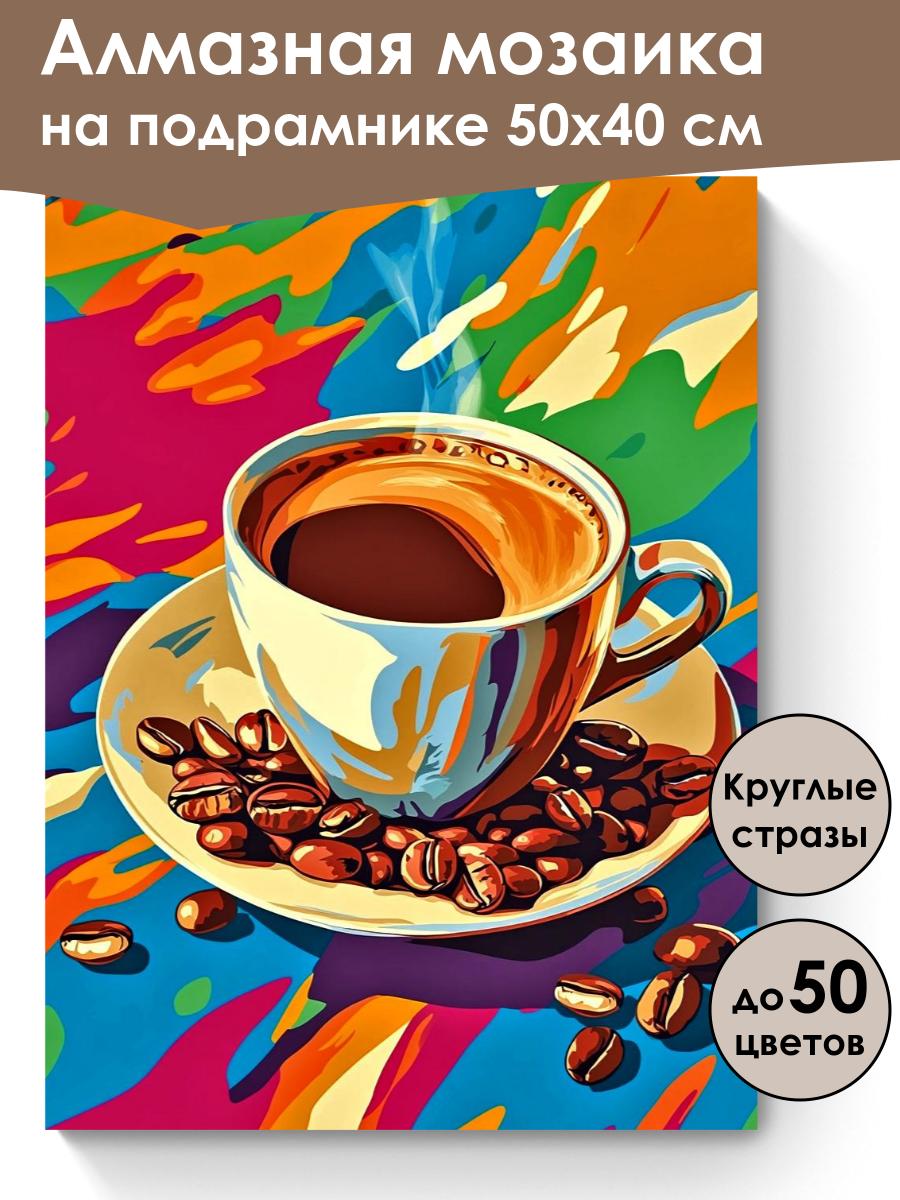 Алмазная мозаика
на подрамнике 50х40 см

Круглые стразы

до 50 цветов