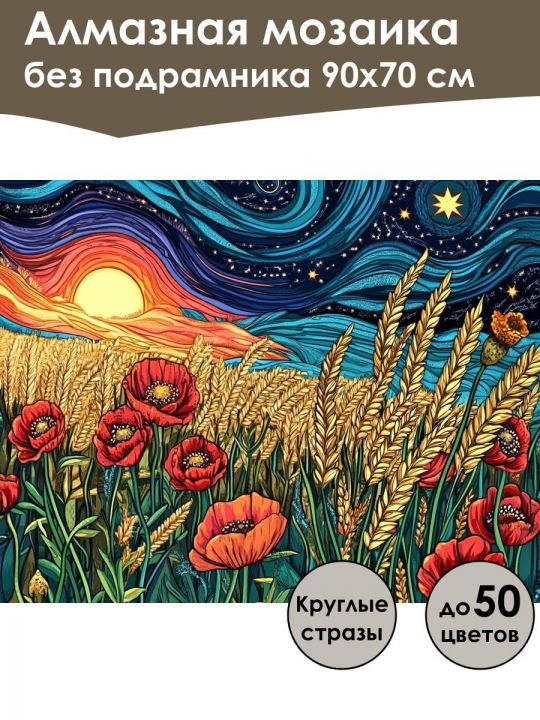 Алмазная мозаика
без подрамника 90х70 см

Круглые стразы

до 50 цветов