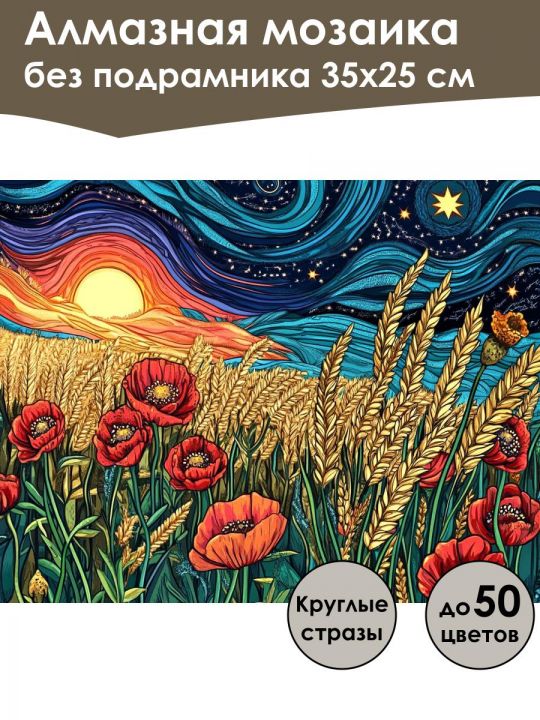 Алмазная мозаика
без подрамника 35х25 см

Круглые стразы

до 50 цветов