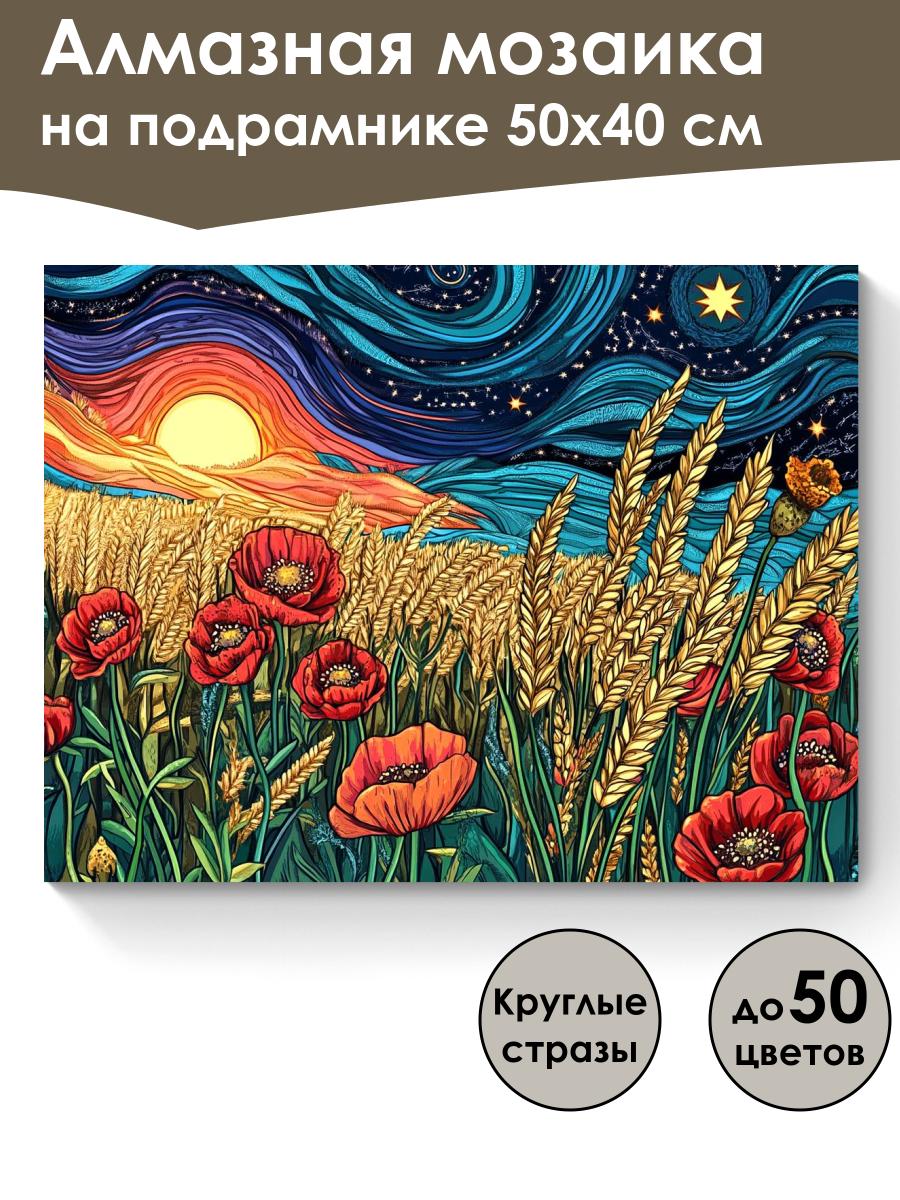 Алмазная мозаика
на подрамнике 50х40 см

Круглые стразы

до 50 цветов