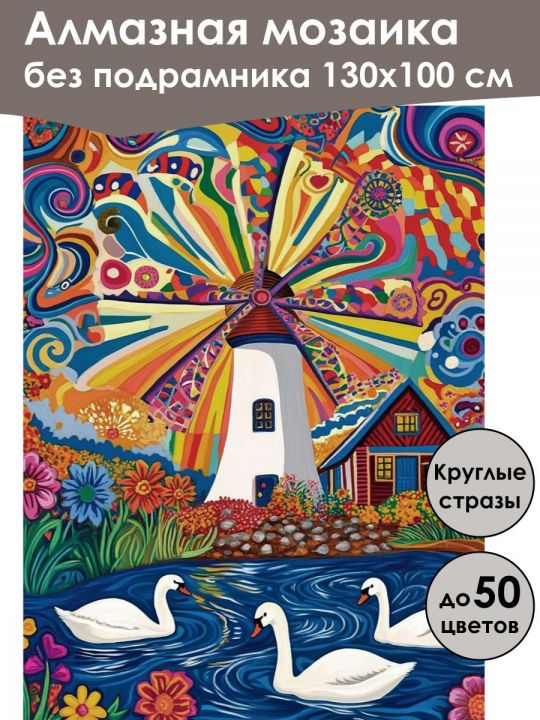 Алмазная мозаика без подрамника 130х100 см

Круглые стразы

до 50 цветов