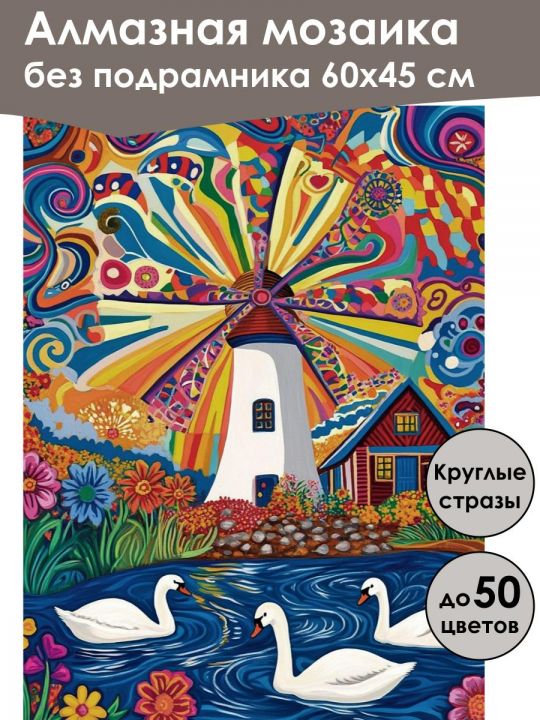 Алмазная мозаика
без подрамника 60х45 см

Круглые стразы

до 50 цветов