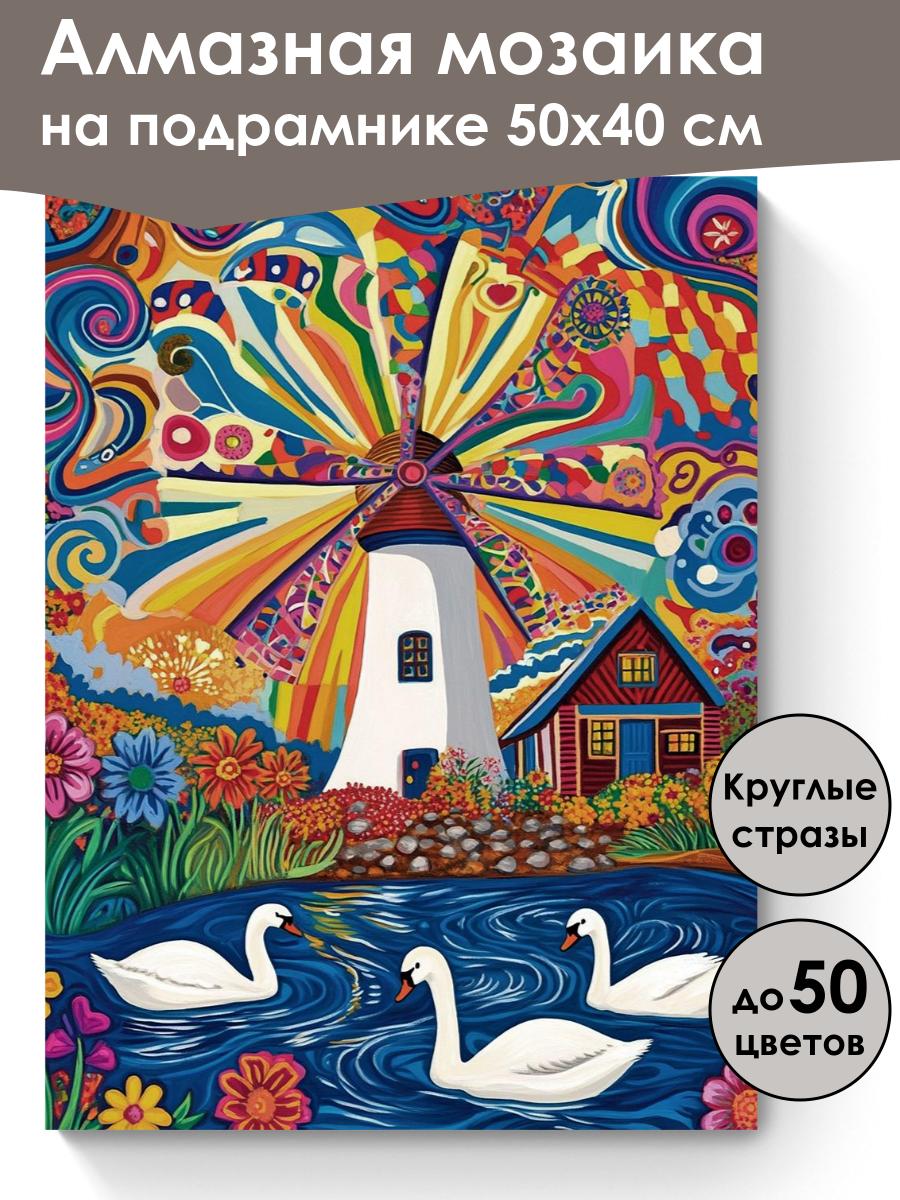 Алмазная мозаика на подрамнике 50х40 см

Круглые стразы

до 50 цветов