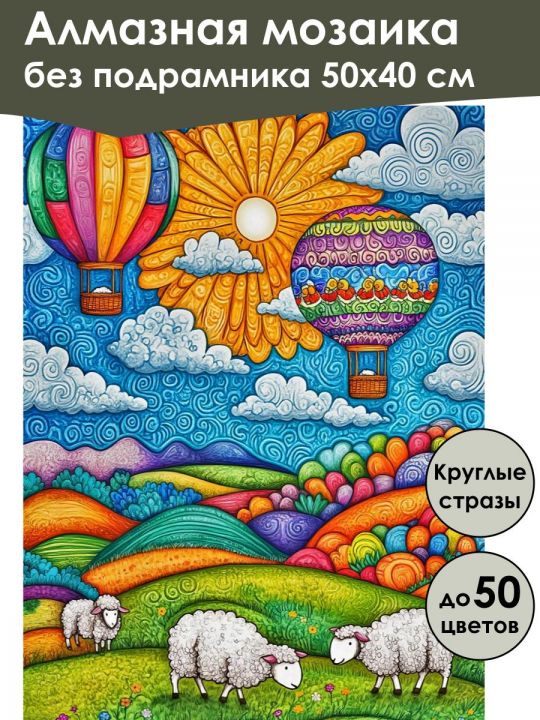 Алмазная мозаика
без подрамника 50х40 см

Круглые стразы

до 50 цветов