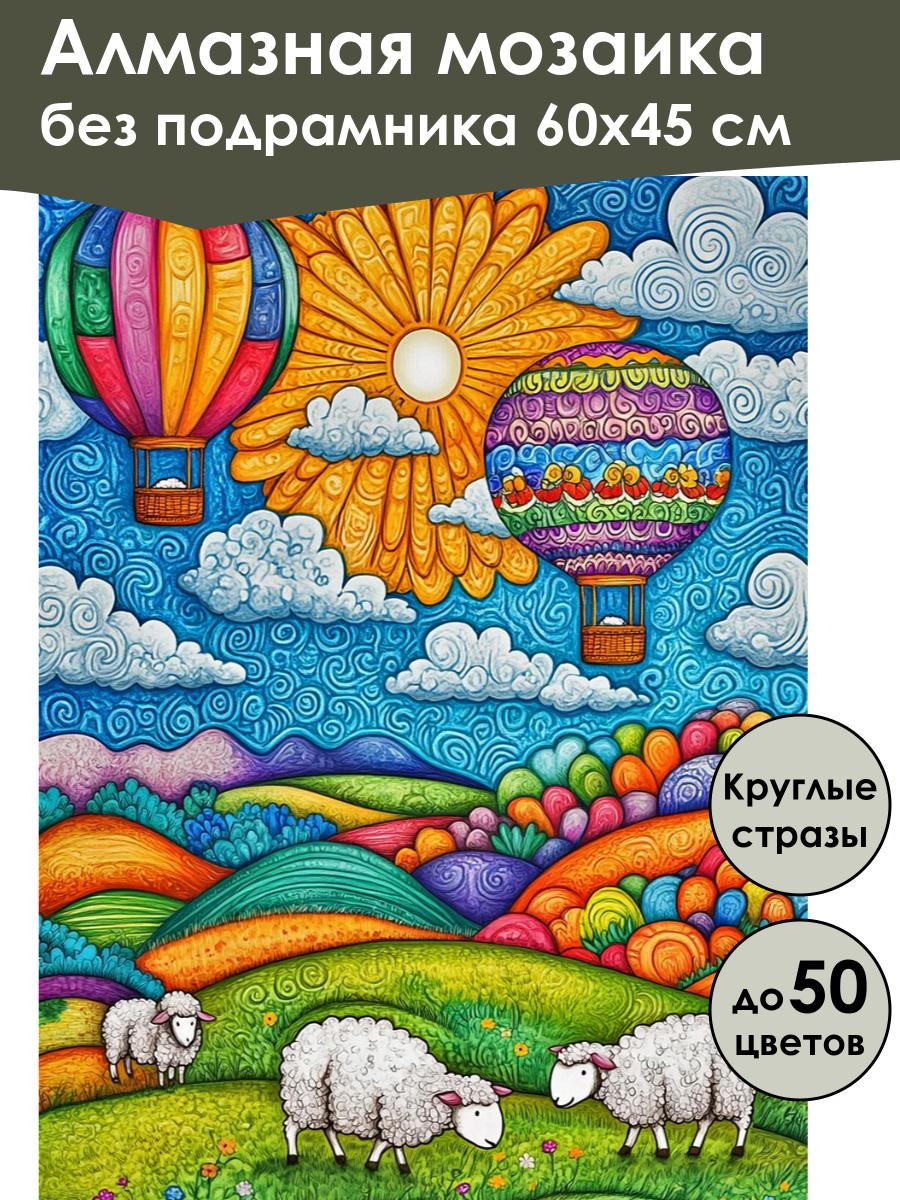 Алмазная мозаика
без подрамника 60х45 см

Круглые стразы

до 50 цветов