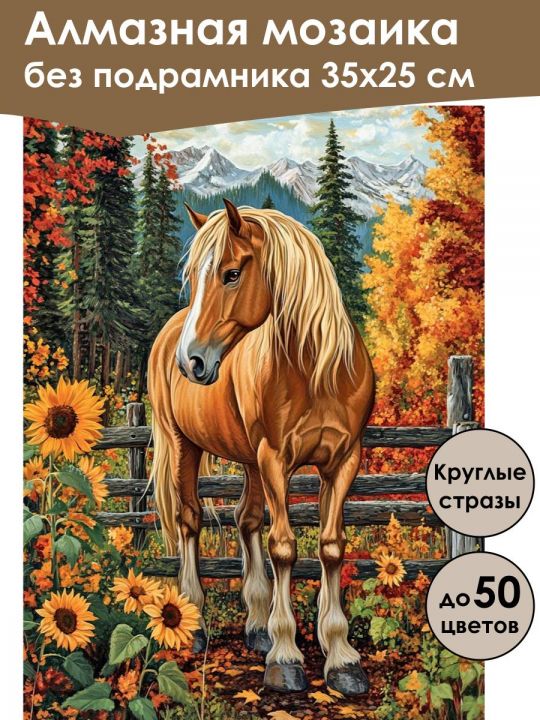 Алмазная мозаика
без подрамника 35х25 см

Круглые стразы

до 50 цветов