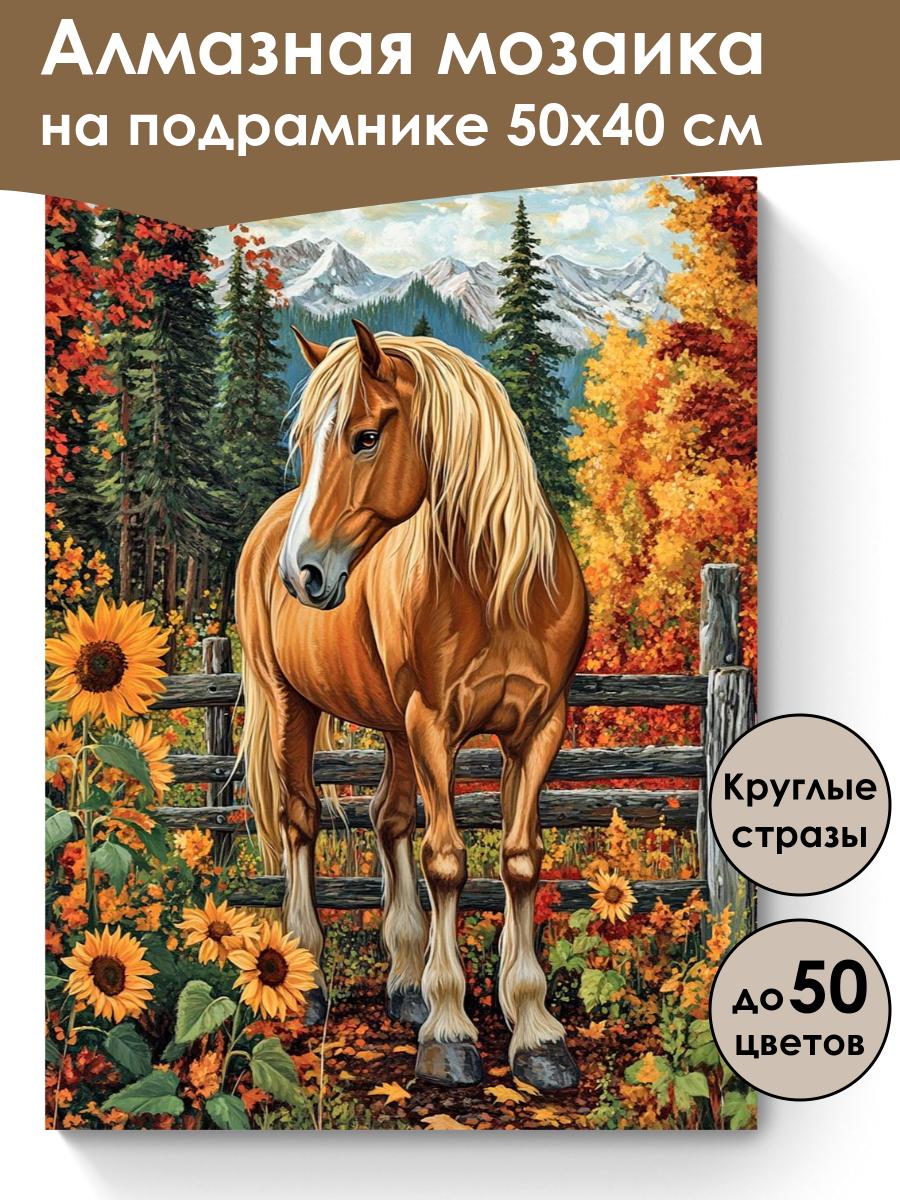 Алмазная мозаика на подрамнике 50х40 см

Круглые стразы

до 50 цветов