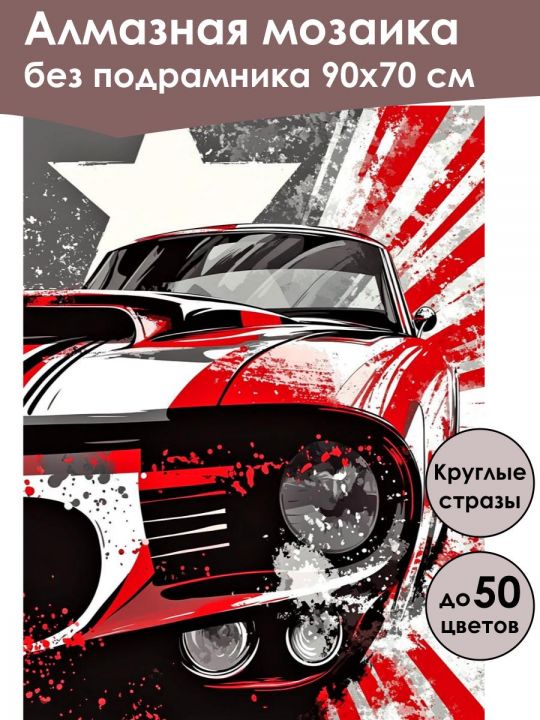 Алмазная мозаика
без подрамника 90х70 см

Круглые стразы

до 50 цветов