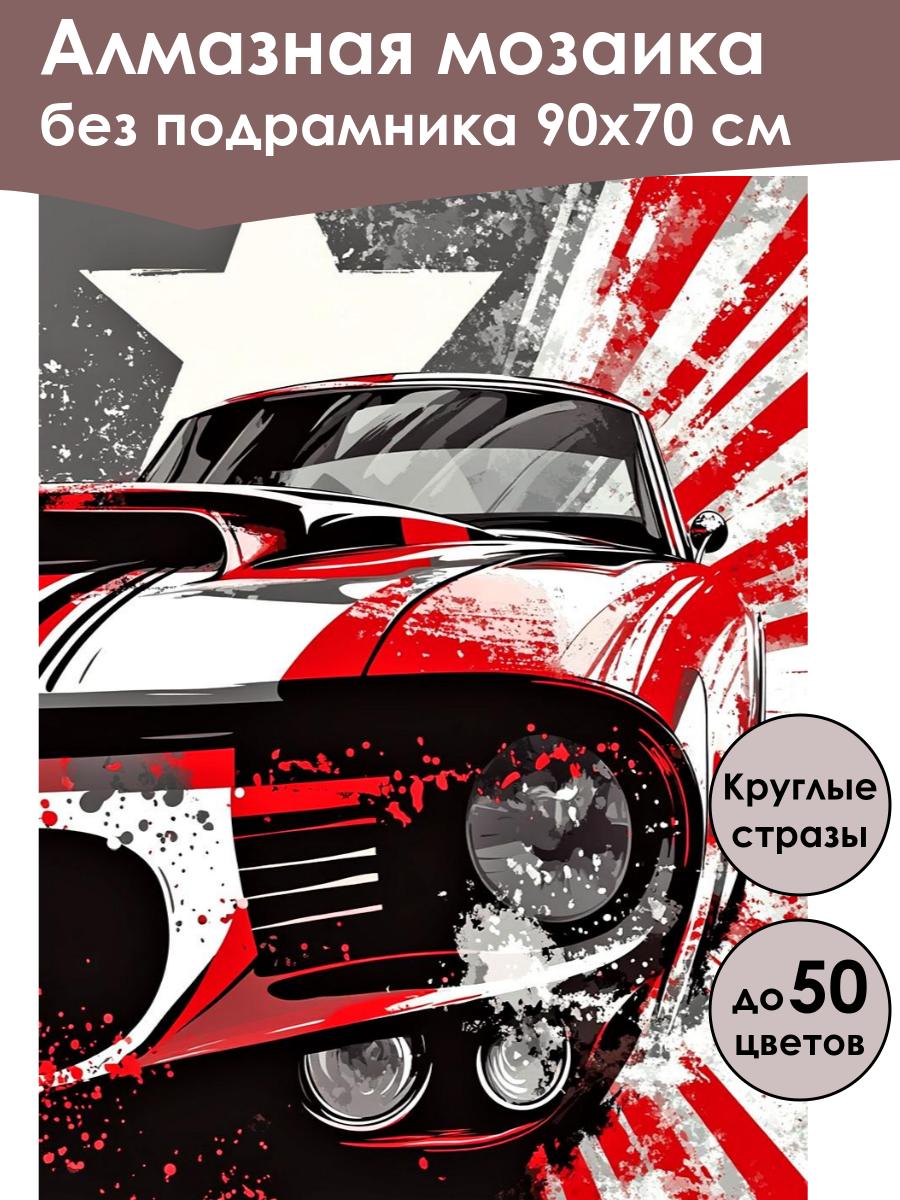 Алмазная мозаика
без подрамника 90х70 см

Круглые стразы

до 50 цветов