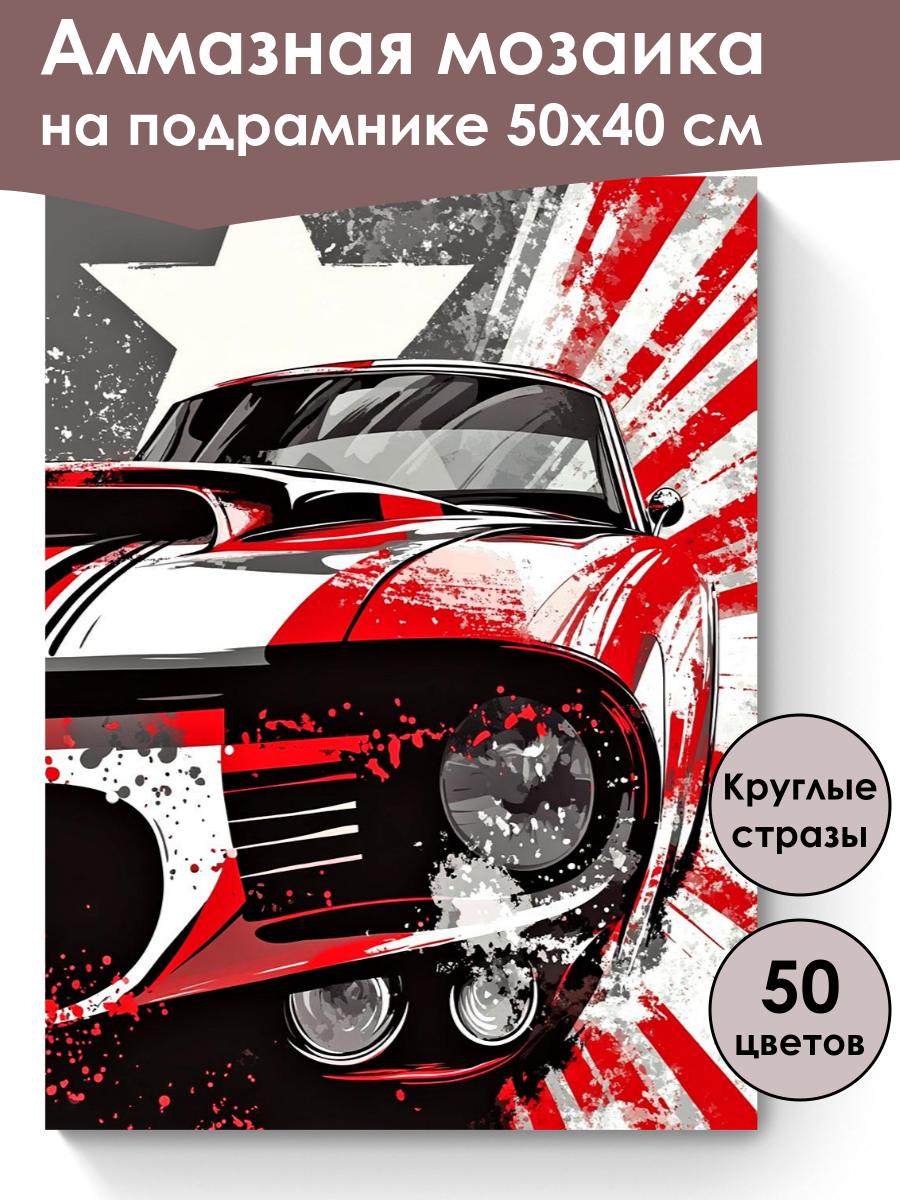 Алмазная мозаика
на подрамнике 50х40 см

Круглые
стразы

50
цветов