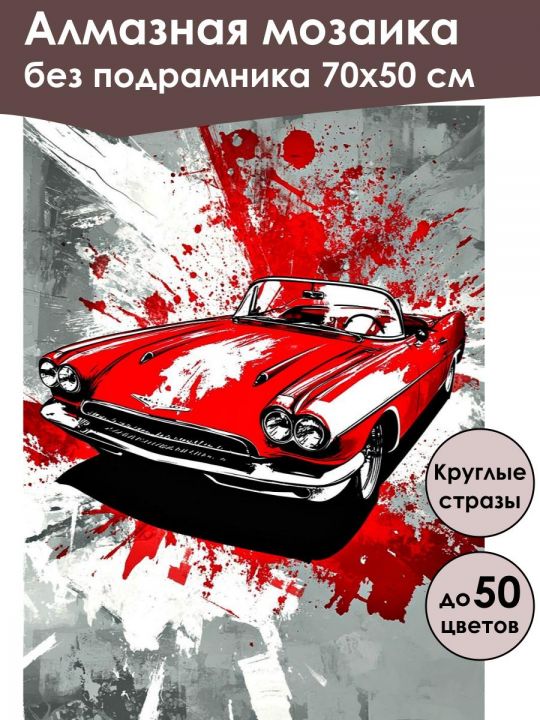 Алмазная мозаика
без подрамника 70х50 см

Круглые стразы

до 50 цветов