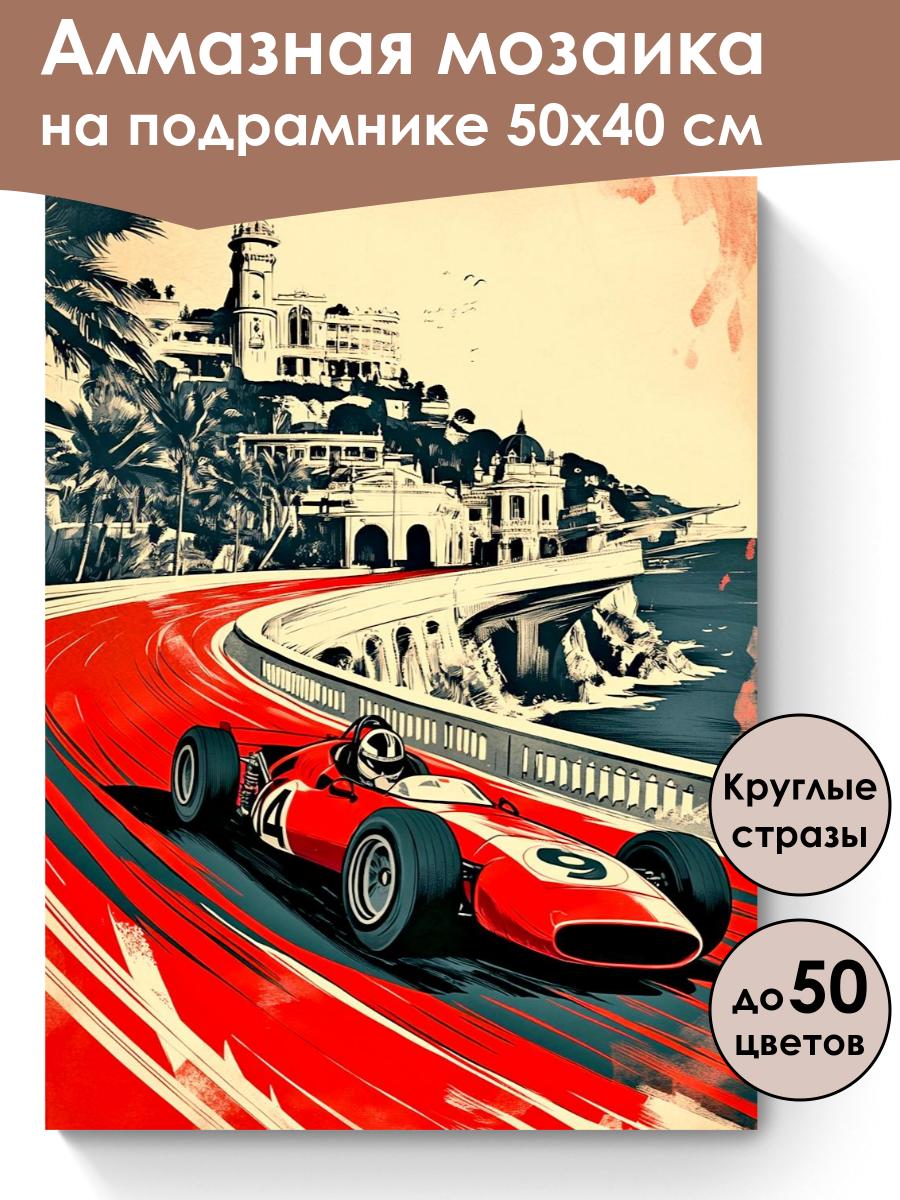 Алмазная мозаика на подрамнике 50х40 см

14

9

Круглые стразы

до 50 цветов