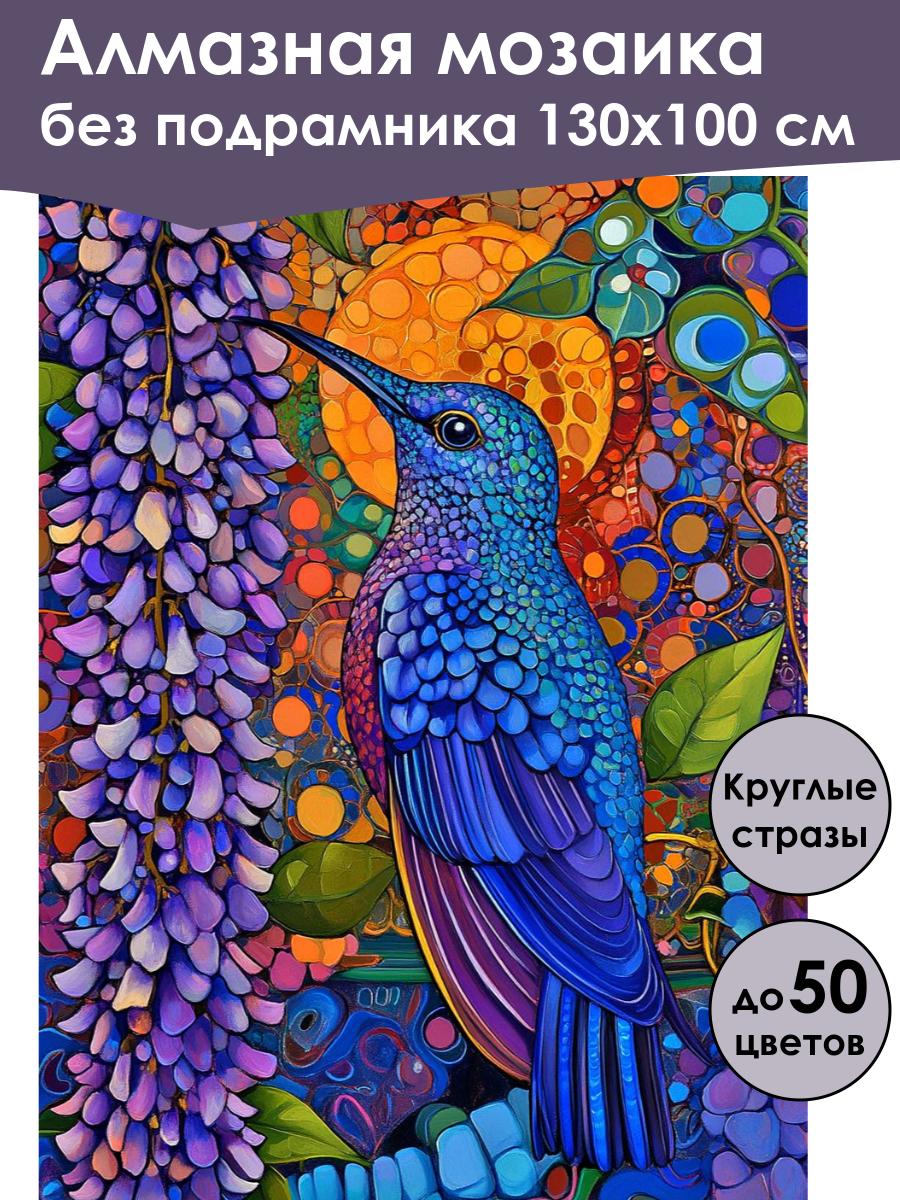 Алмазная мозаика без подрамника 130х100 см

Круглые стразы

до 50 цветов