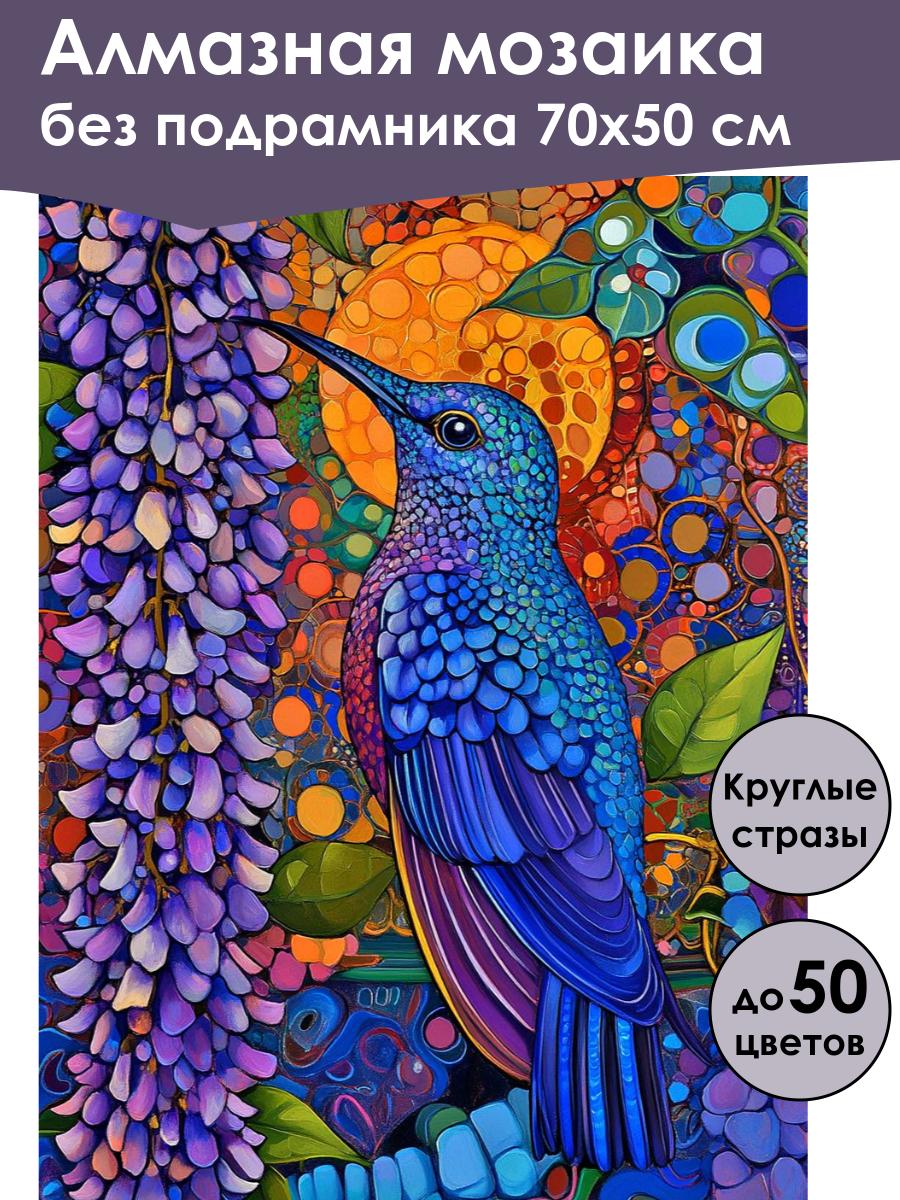 Алмазная мозаика
без подрамника 70х50 см

Круглые стразы

до 50 цветов