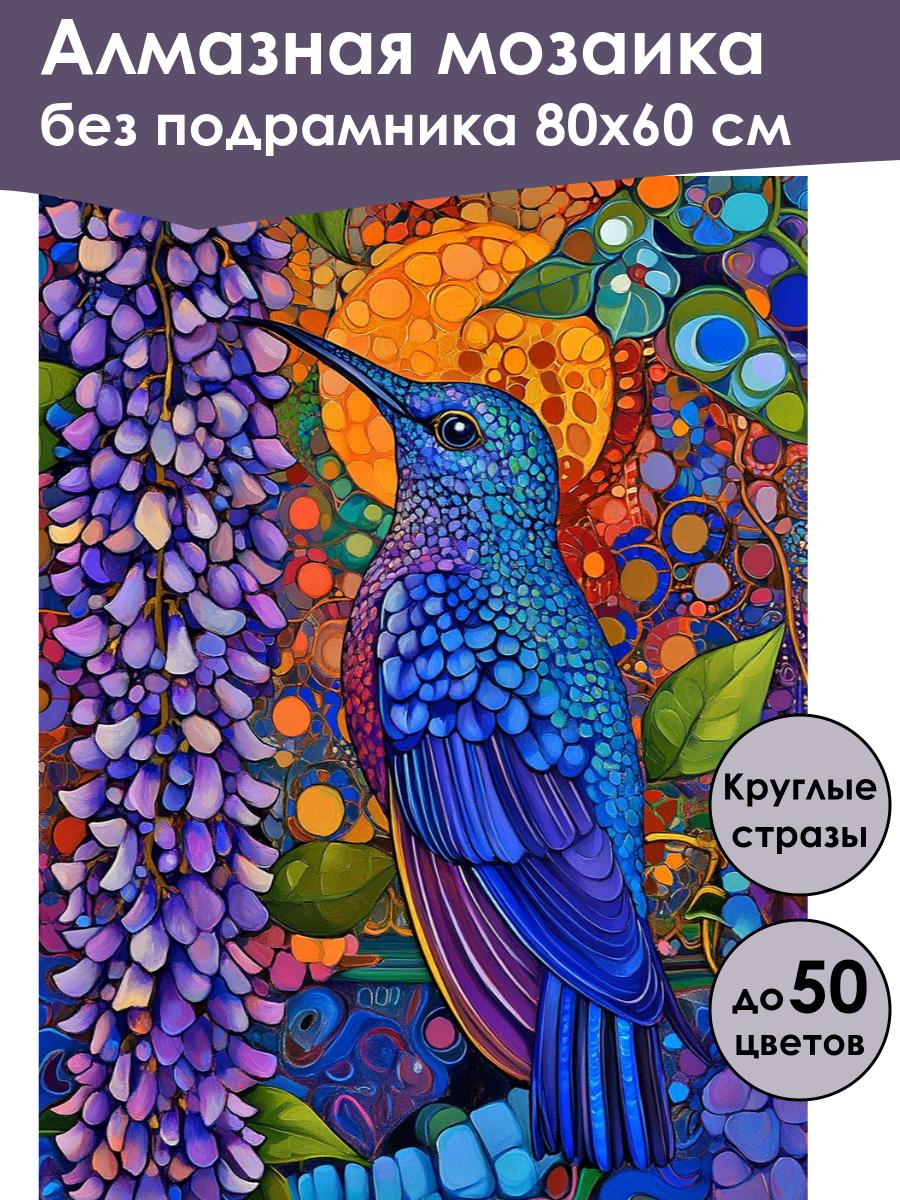 Алмазная мозаика
без подрамника 80х60 см

Круглые стразы

до 50 цветов