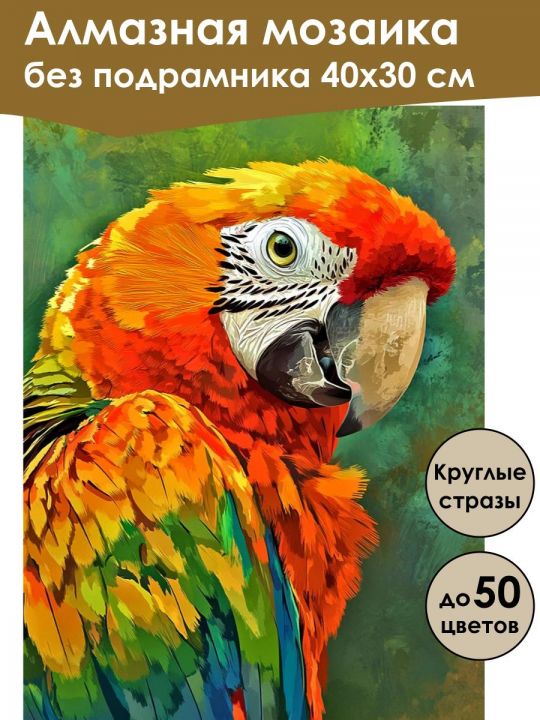 Алмазная мозаика
без подрамника 40х30 см

Круглые стразы

до 50 цветов