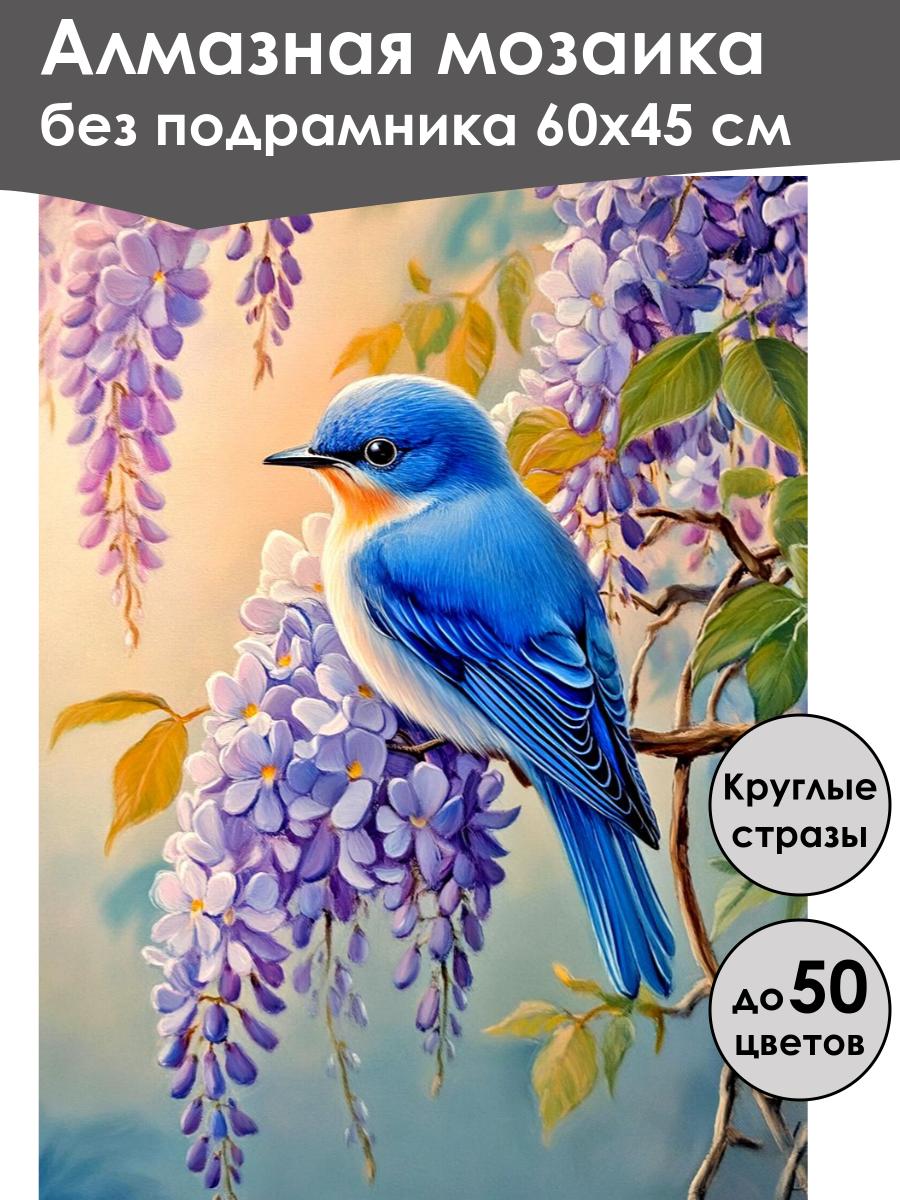 Алмазная мозаика
без подрамника 60х45 см

Круглые стразы

до 50 цветов