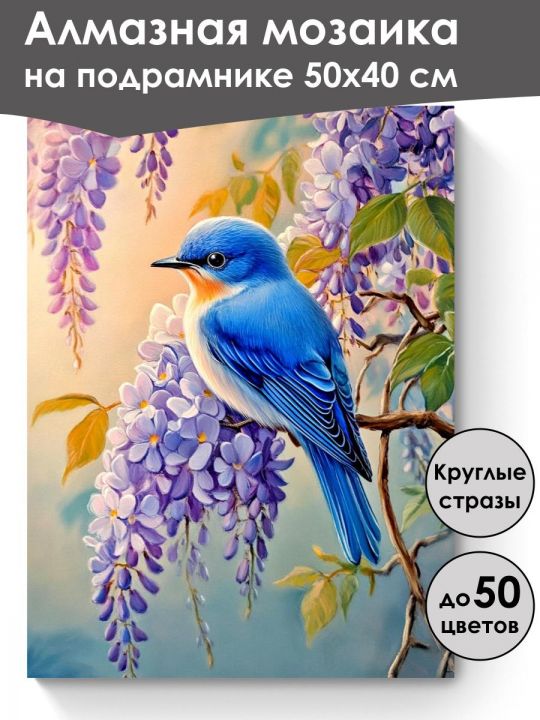 Алмазная мозаика
на подрамнике 50х40 см

Круглые стразы

до 50 цветов