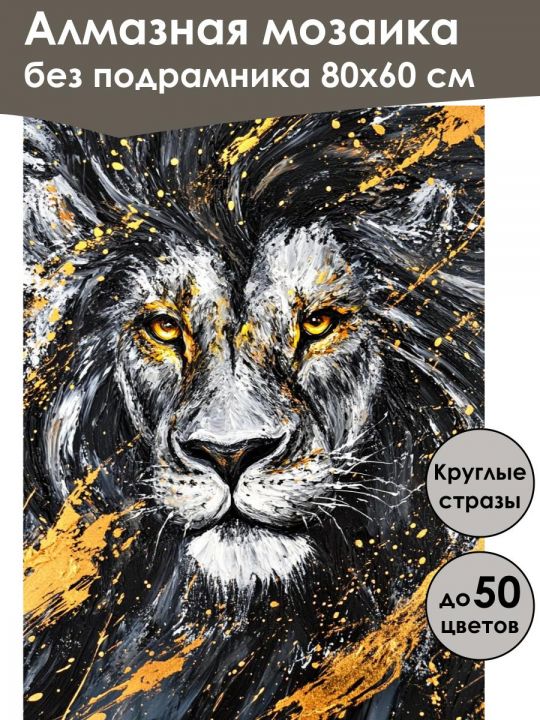 Алмазная мозаика
без подрамника 80х60 см

Круглые стразы

до 50 цветов