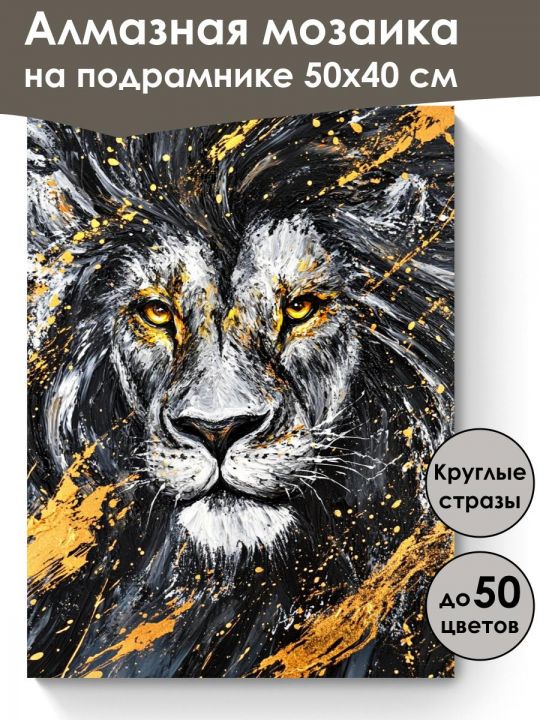 Алмазная мозаика
на подрамнике 50х40 см

Круглые
стразы

до 50
цветов