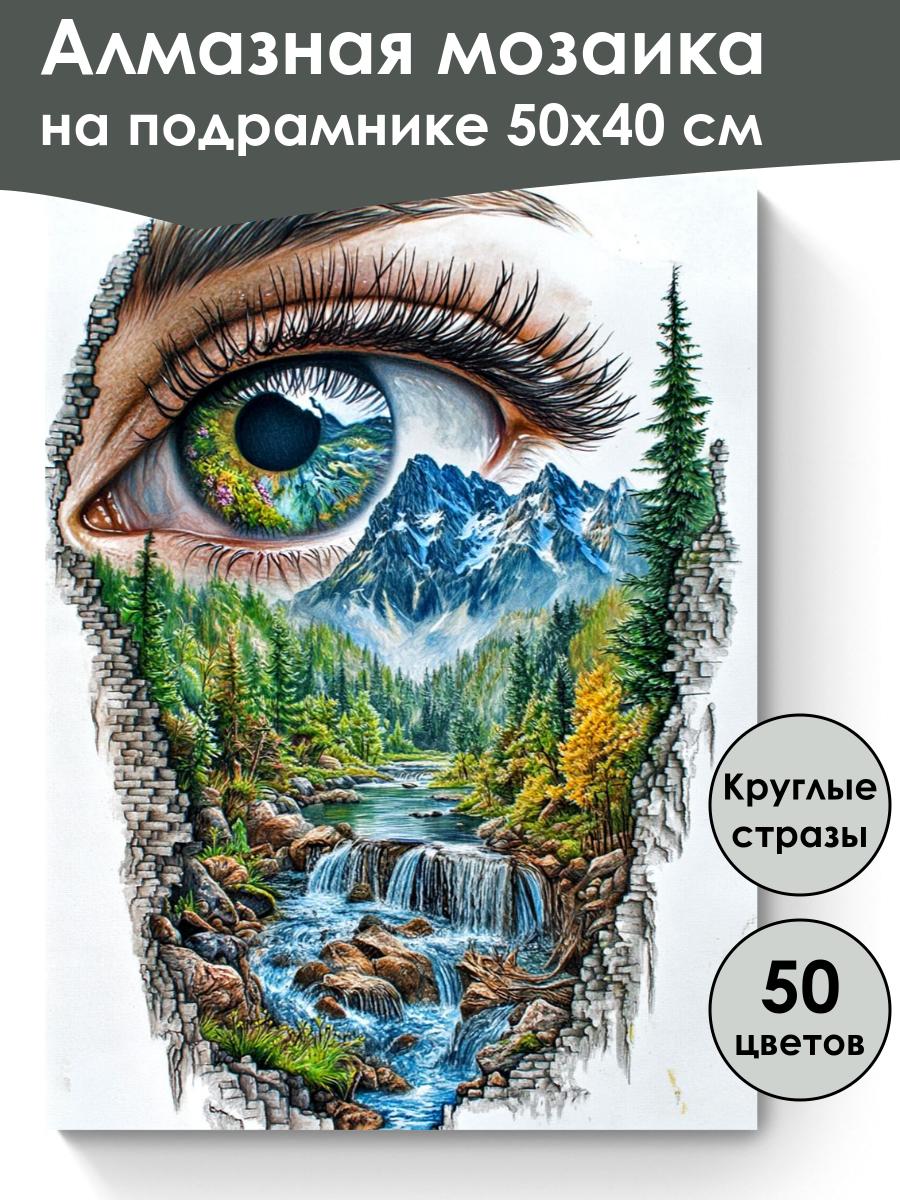 Алмазная мозаика на подрамнике 50х40 см

Круглые стразы

50 цветов