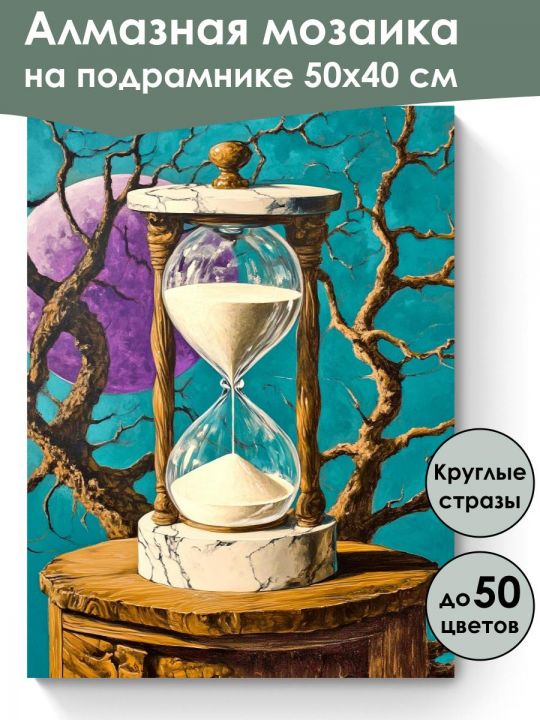 Алмазная мозаика
на подрамнике 50х40 см

Круглые стразы

до 50 цветов