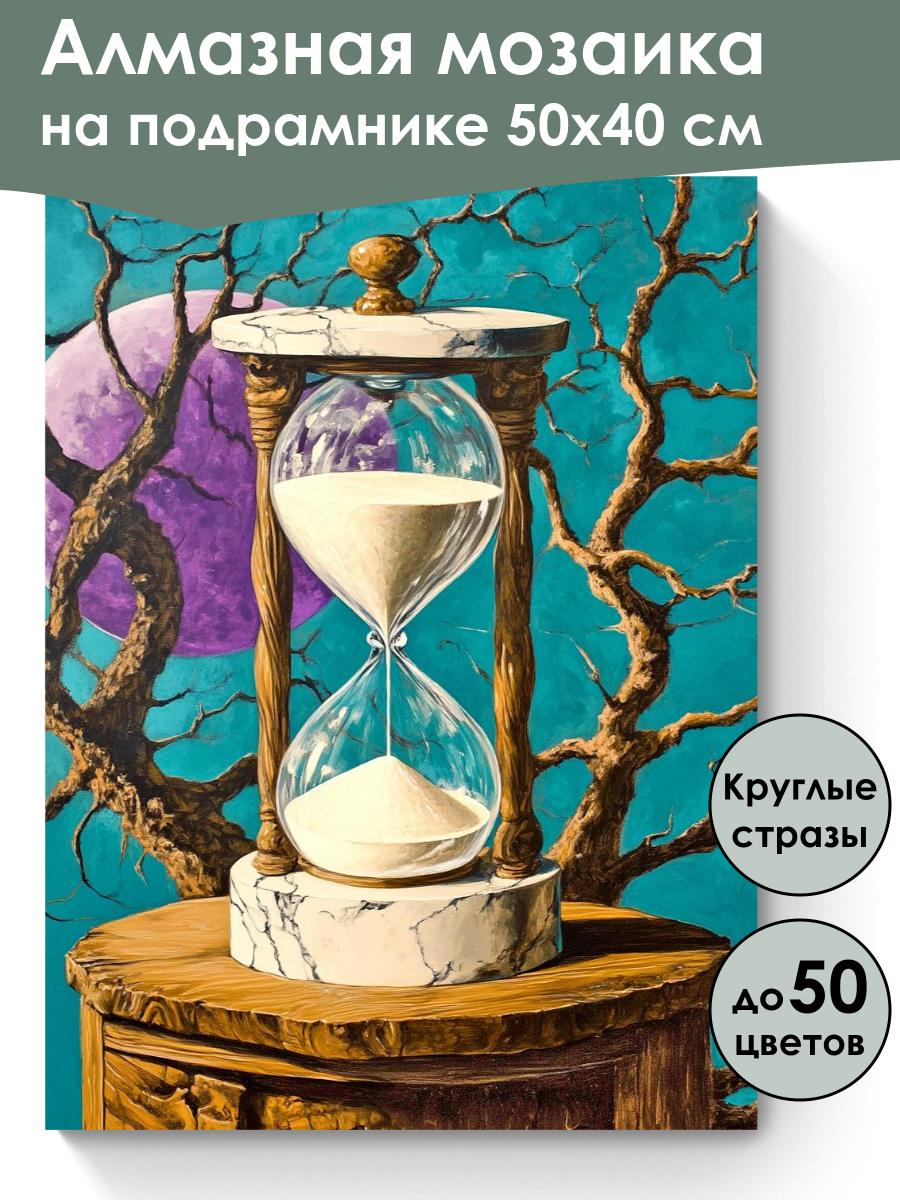 Алмазная мозаика на подрамнике 50х40 см

Круглые стразы

до 50 цветов