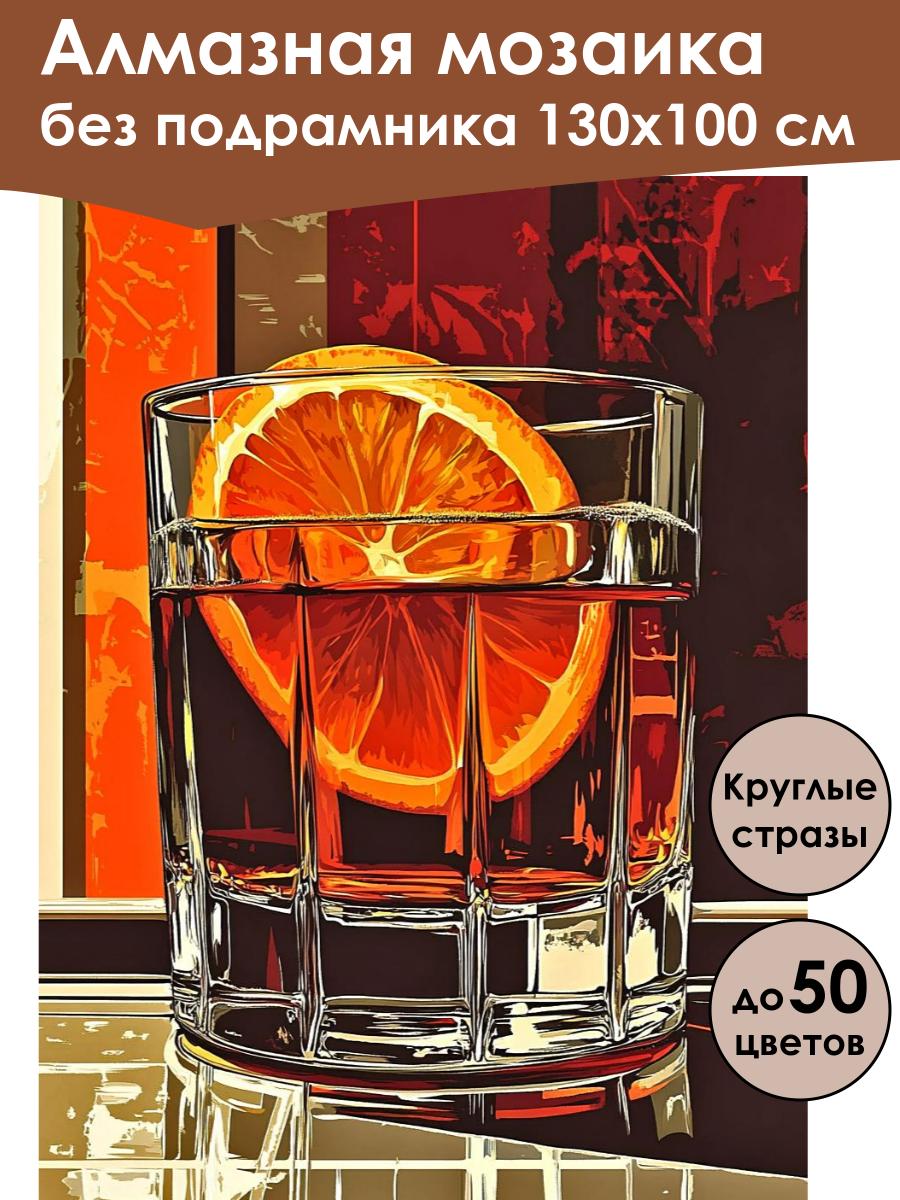 Алмазная мозаика
без подрамника 130х100 см

Круглые стразы

до 50 цветов