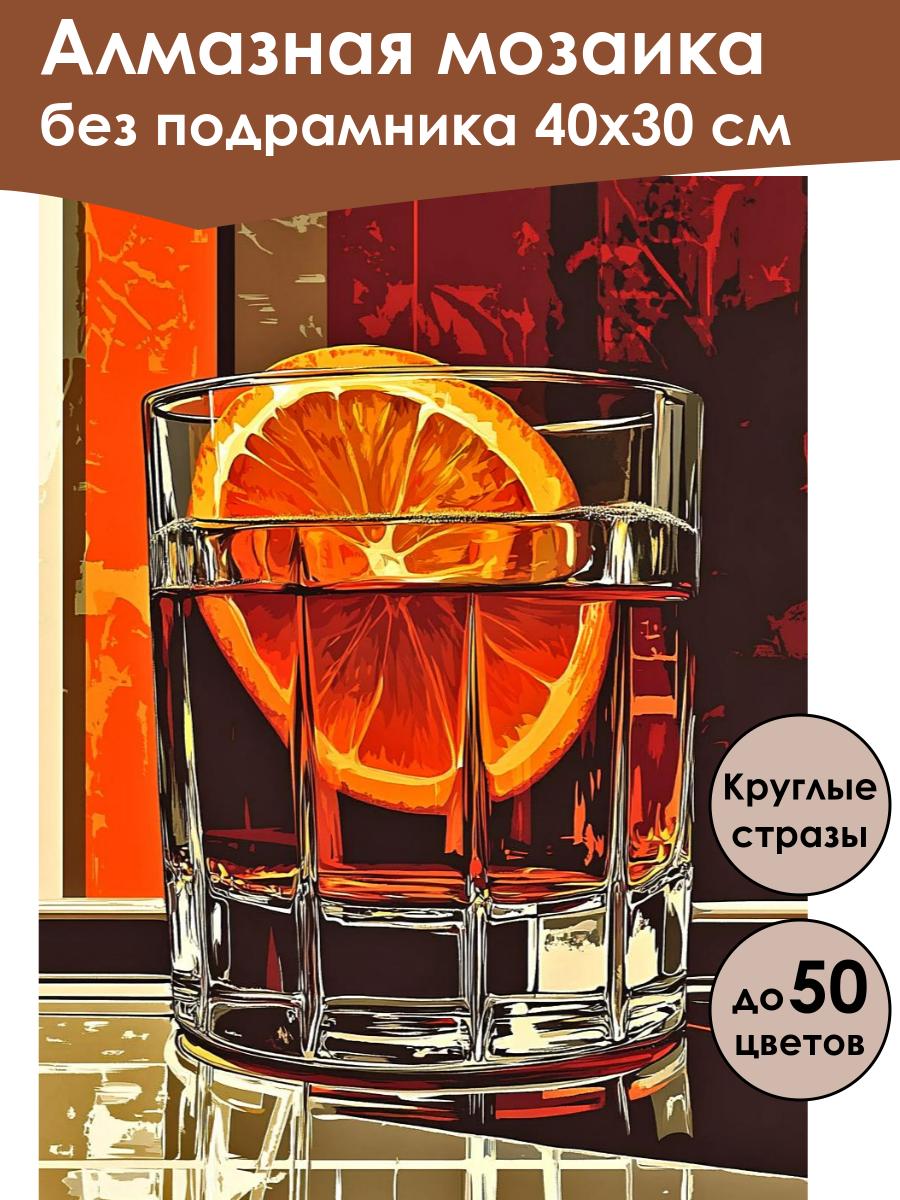 Алмазная мозаика
без подрамника 40х30 см

Круглые стразы

до 50 цветов