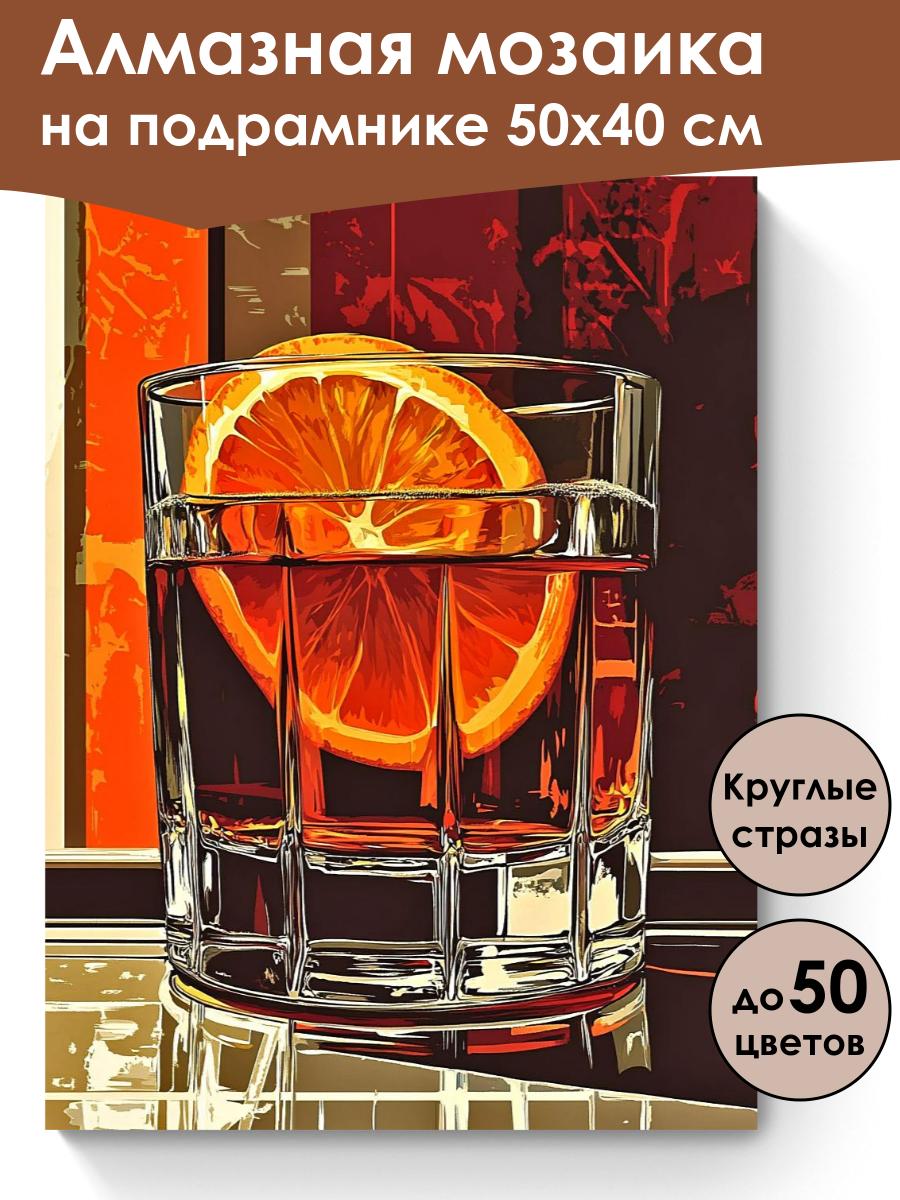 Алмазная мозаика на подрамнике 50х40 см

Круглые стразы

до 50 цветов