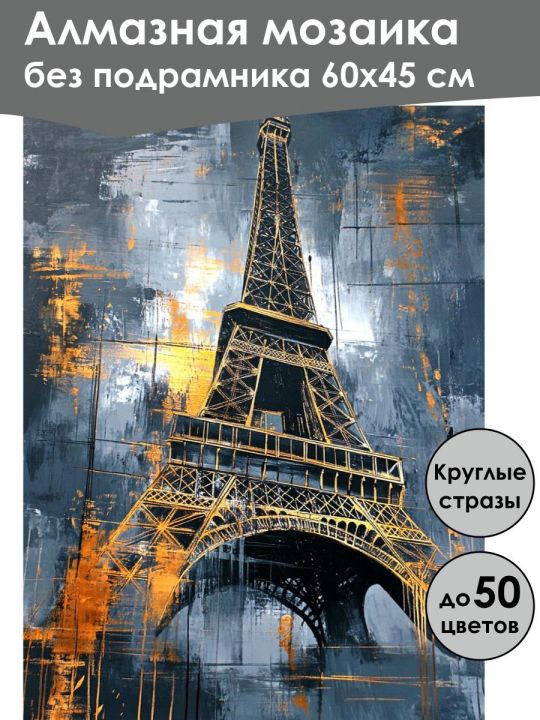 Алмазная мозаика
без подрамника 60х45 см

Круглые стразы

до 50 цветов