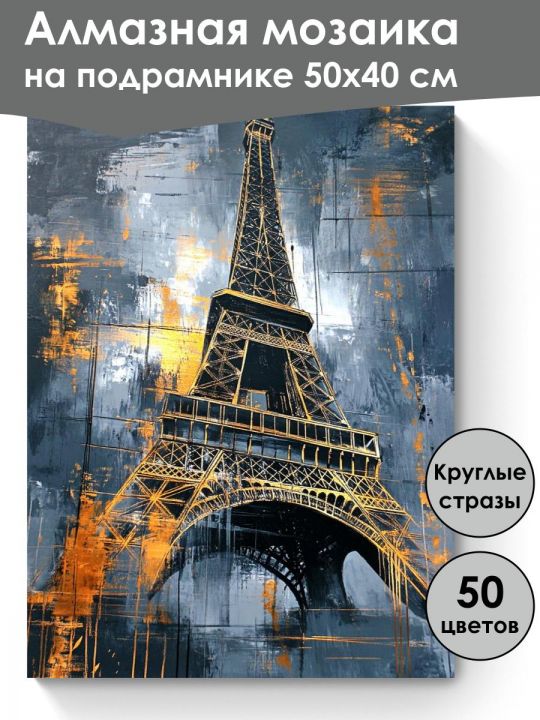 Алмазная мозаика на подрамнике 50х40 см

Круглые стразы

50 цветов