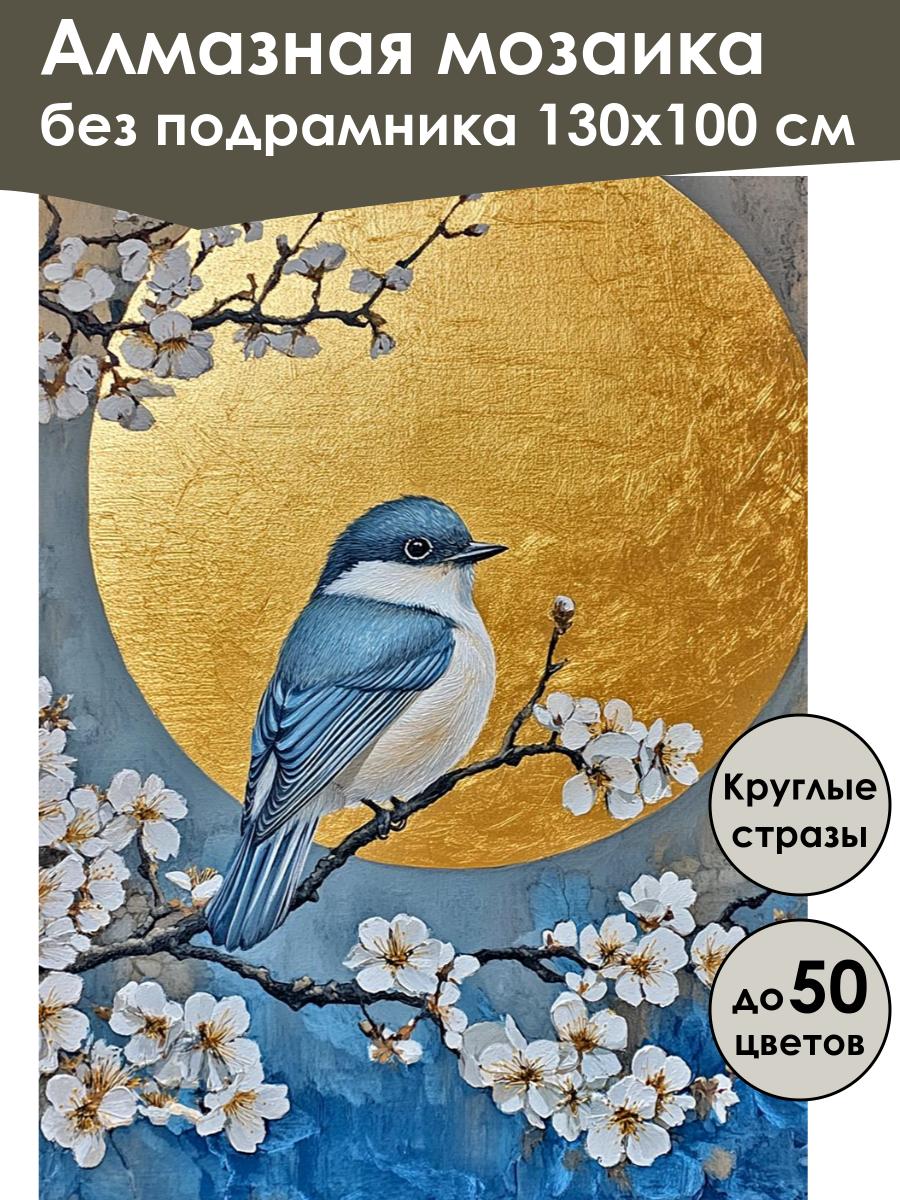 Алмазная мозаика
без подрамника 130х100 см

Круглые стразы

до 50 цветов