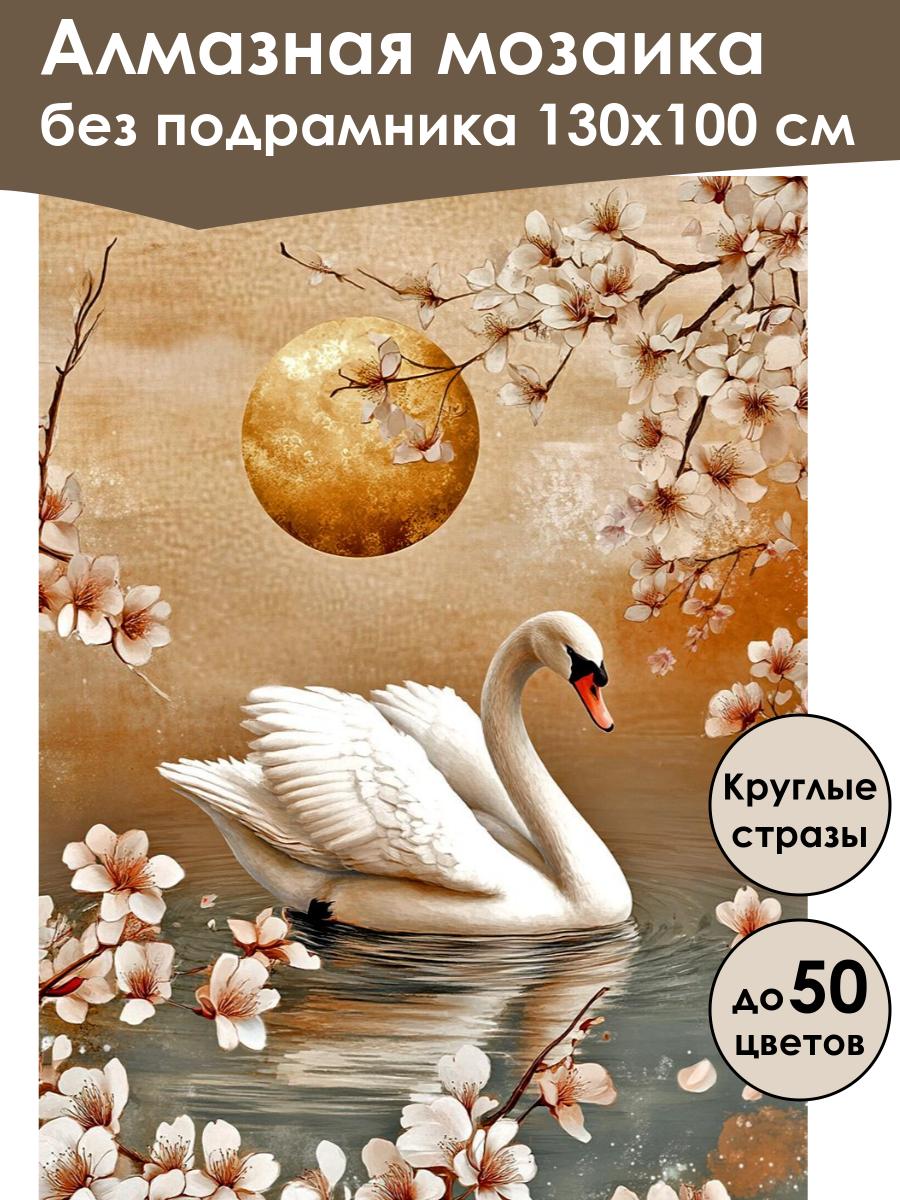 Алмазная мозаика
без подрамника 130х100 см

Круглые стразы

до 50 цветов