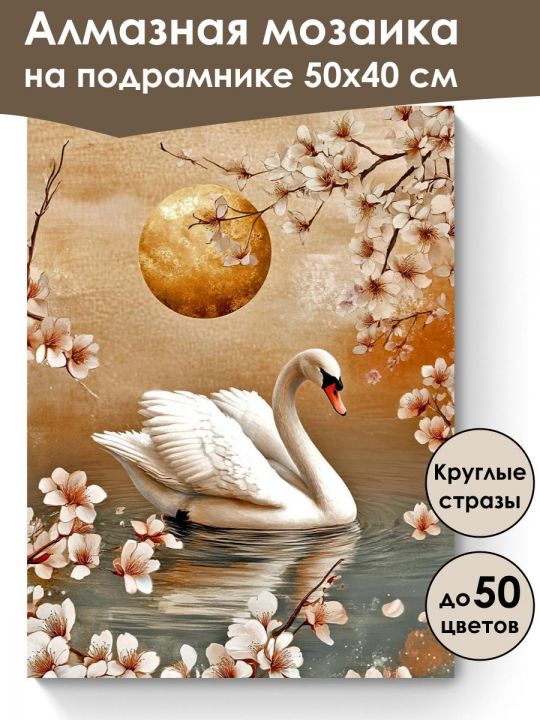 Алмазная мозаика
на подрамнике 50х40 см

Круглые стразы

до 50 цветов