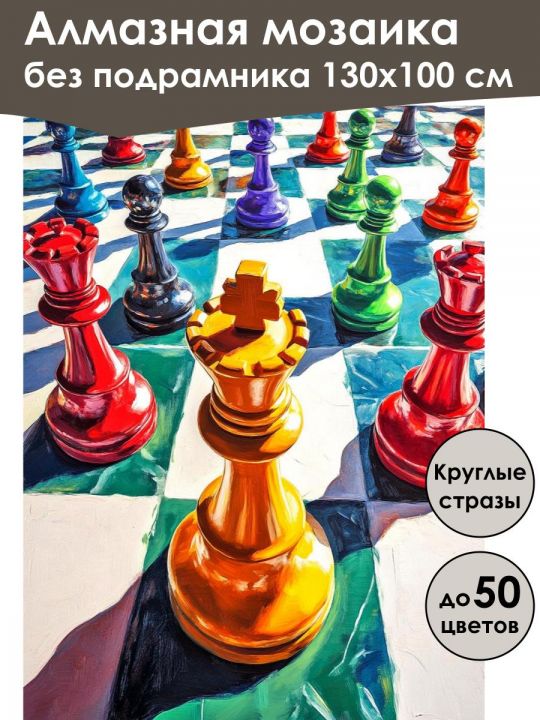 Алмазная мозаика
без подрамника 130х100 см

Круглые
стразы

до 50
цветов