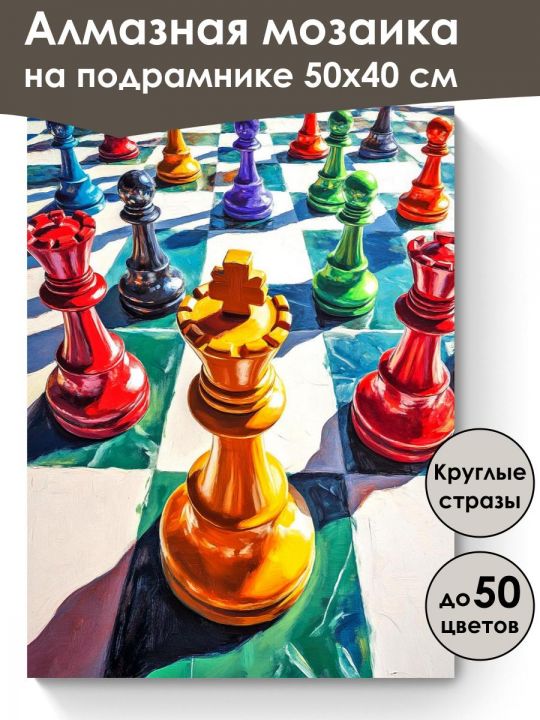 Алмазная мозаика
на подрамнике 50х40 см

Круглые стразы

до 50 цветов