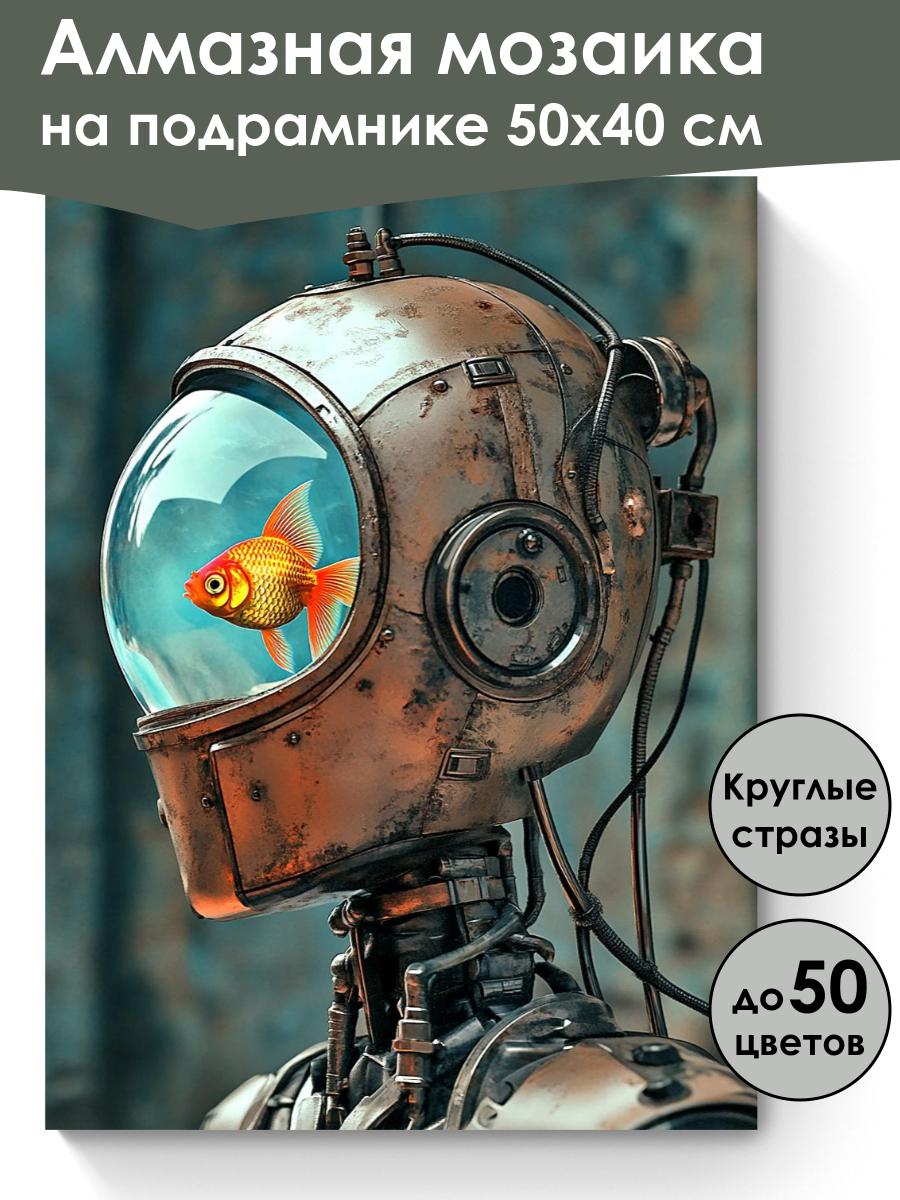 Алмазная мозаика на подрамнике 50х40 см

Круглые стразы

до 50 цветов