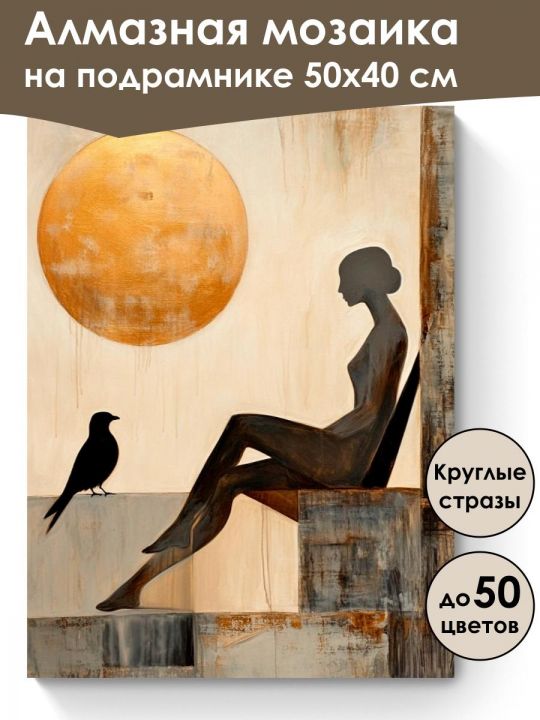 Алмазная мозаика на подрамнике 50х40 см

Круглые стразы

до 50 цветов