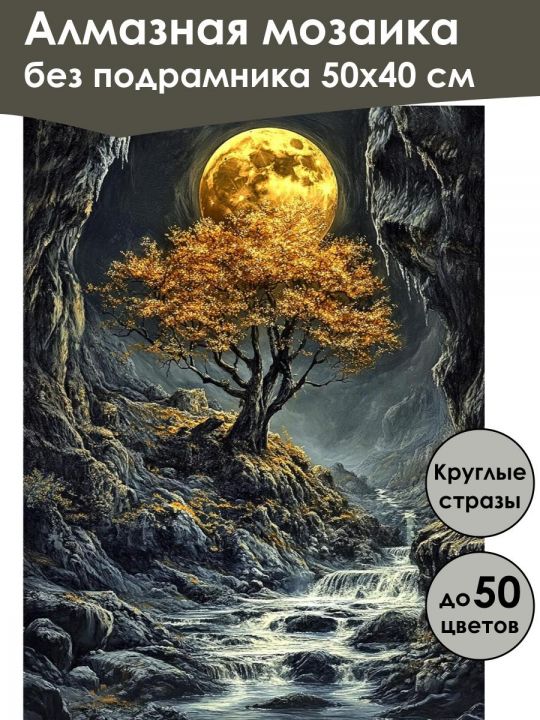 Алмазная мозаика
без подрамника 50х40 см

Круглые стразы

до 50 цветов