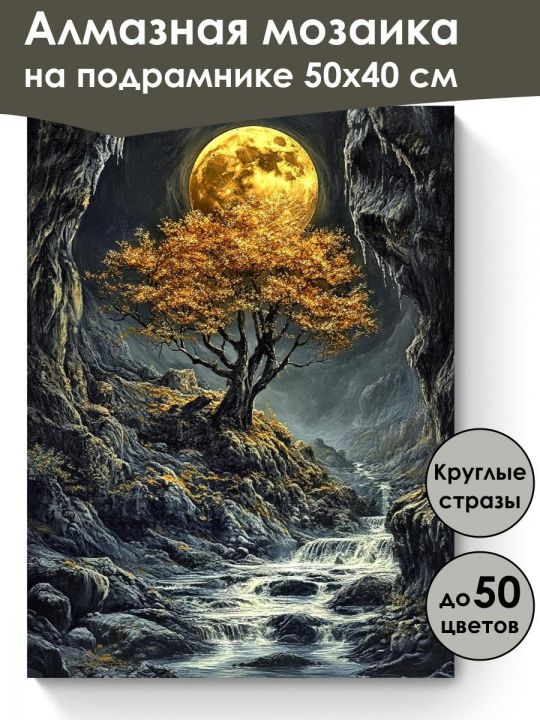 Алмазная мозаика
на подрамнике 50x40 см

Круглые стразы

до 50 цветов